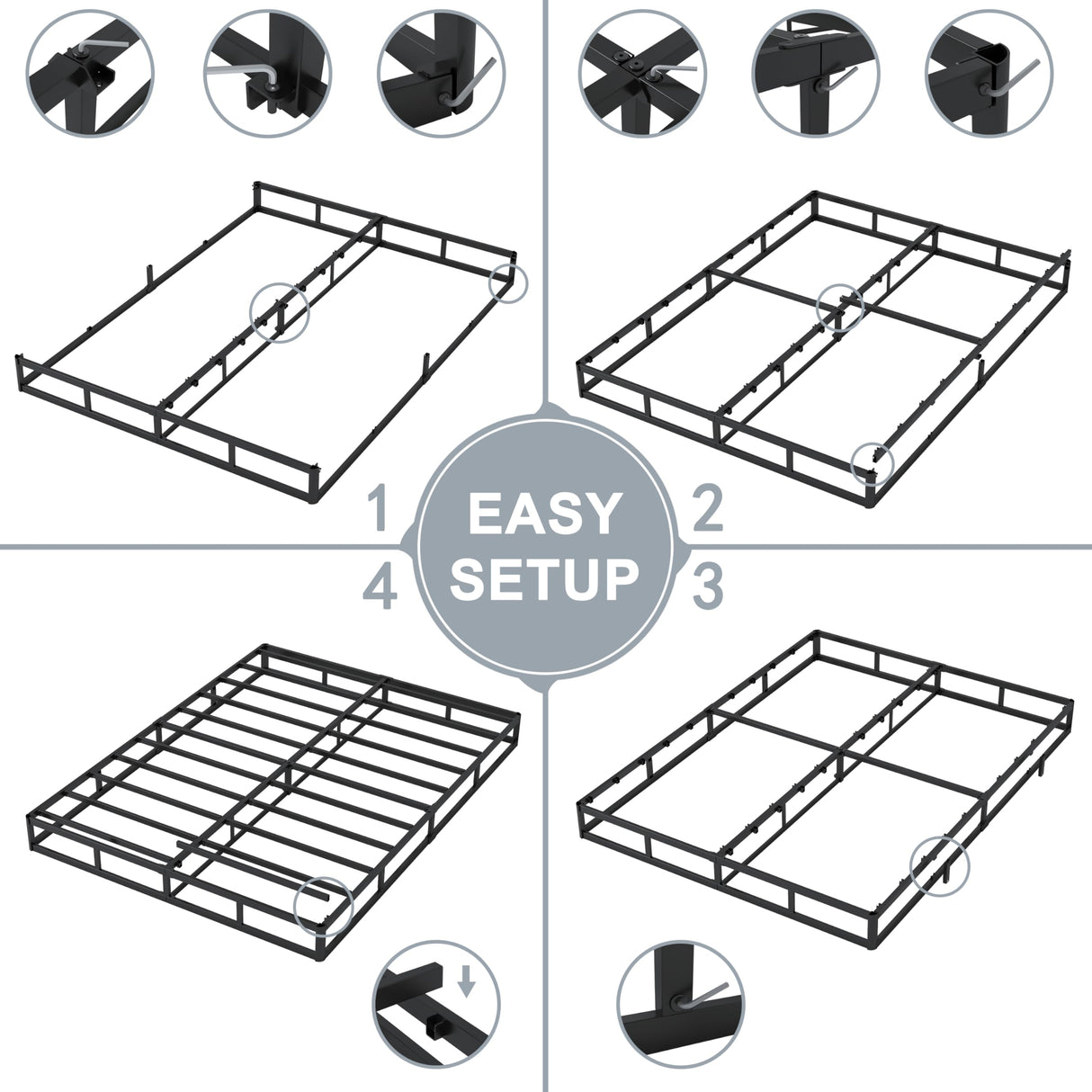 1

EASY
SETUP

2

4

3