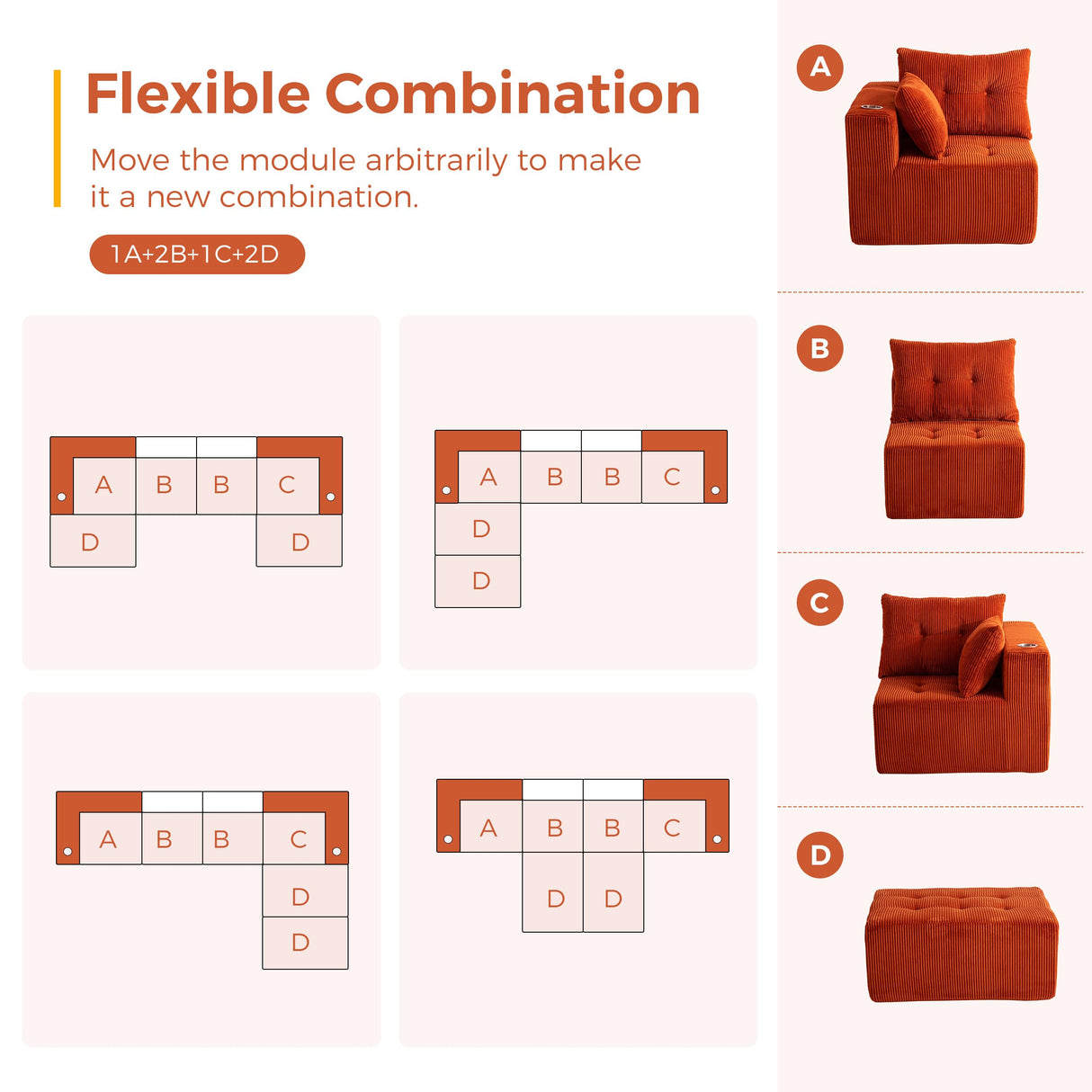 Flexible Combination

Move the module arbitrarily to make it a new combination.

1A+2B+1C+2D

A B B C
D D

A B B C
D
D

A B B C
D
D

A B B C
D D

A

B

C

D