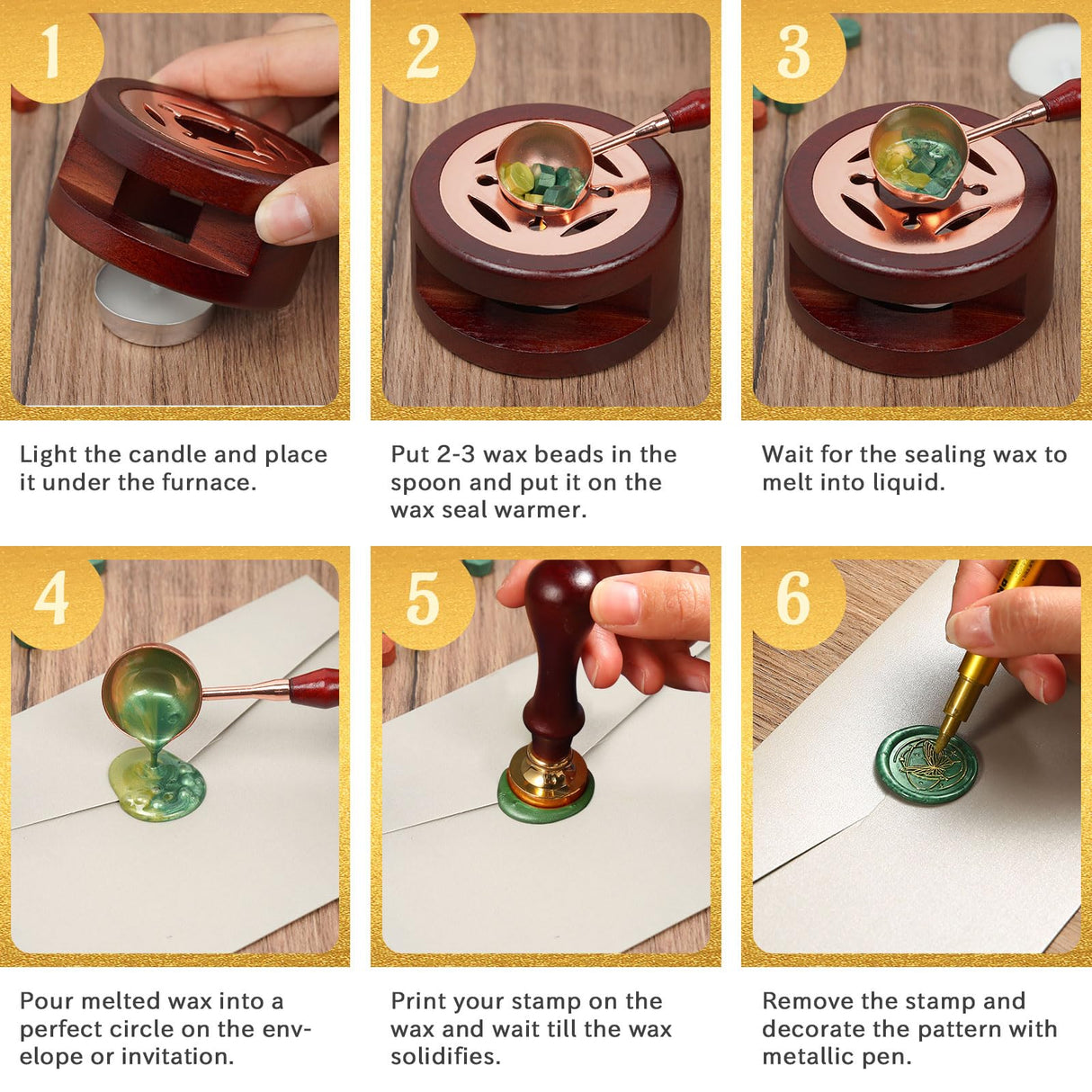 1

Light the candle and place it under the furnace.

2

Put 2-3 wax beads in the spoon and put it on the wax seal warmer.

3

Wait for the sealing wax to melt into liquid.

4

Pour melted wax into a perfect circle on the envelope or invitation.

5

Print your stamp on the wax and wait till the wax solidifies.

6

Remove the stamp and decorate the pattern with metallic pen.