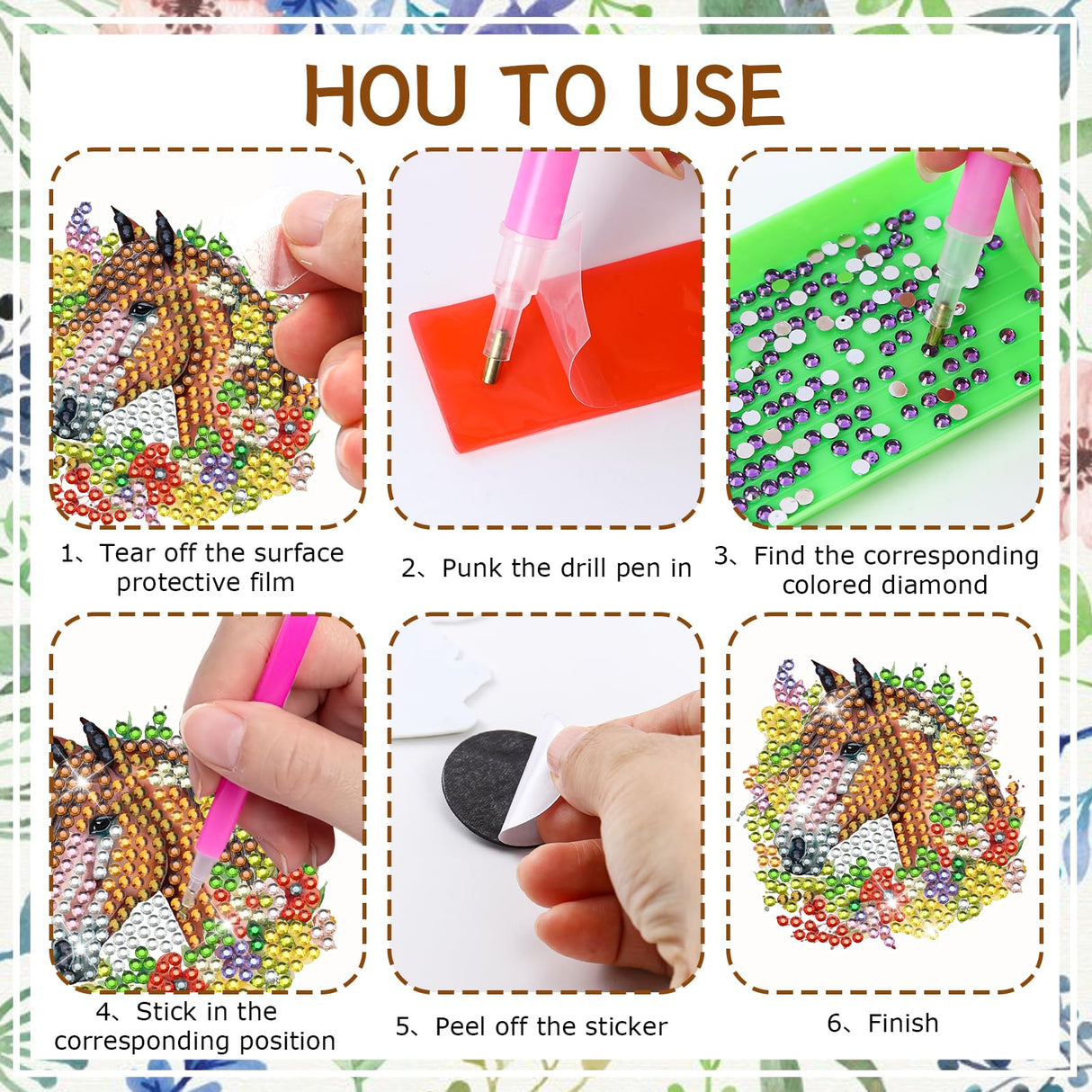 HOU TO USE

1、Tear off the surface protective film

2、Punk the drill pen in

3、Find the corresponding colored diamond

4、Stick in the corresponding position

5、Peel off the sticker

6、Finish