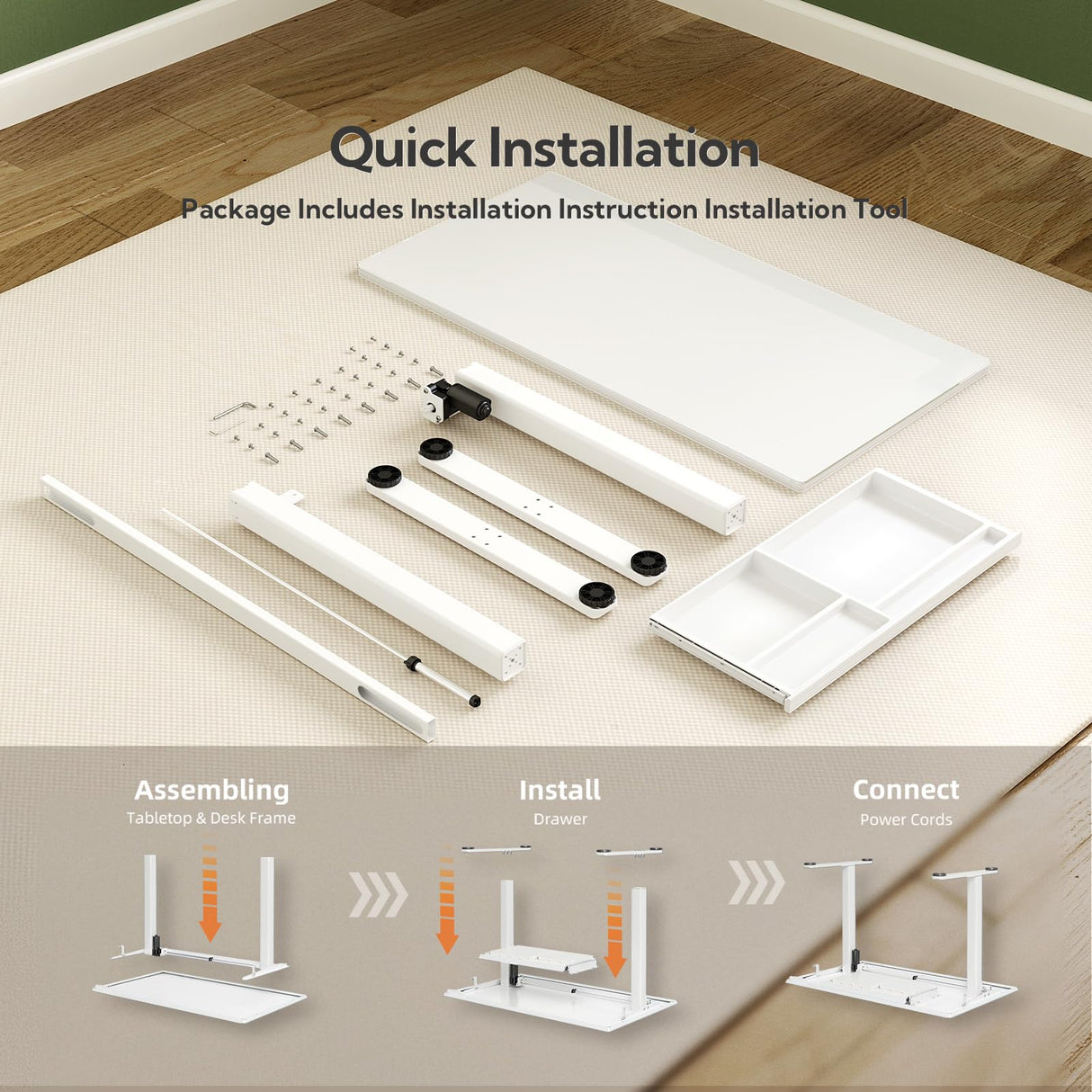 Quick Installation

Package Includes Installation Instruction Installation Tool

Assembling
Tabletop & Desk Frame

Install
Drawer

Connect
Power Cords