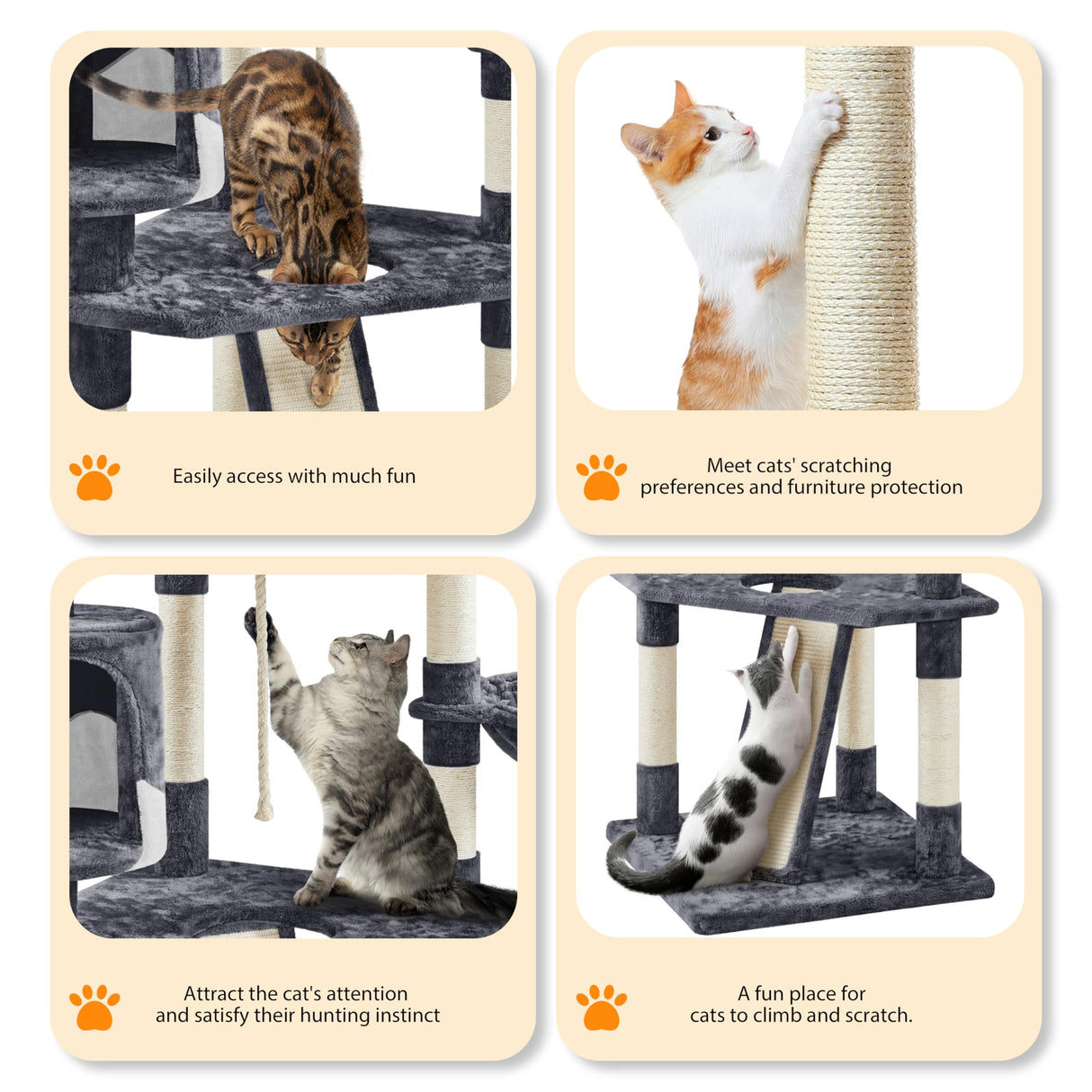 Easily access with much fun

Meet cats' scratching preferences and furniture protection

Attract the cat's attention and satisfy their hunting instinct

A fun place for cats to climb and scratch.