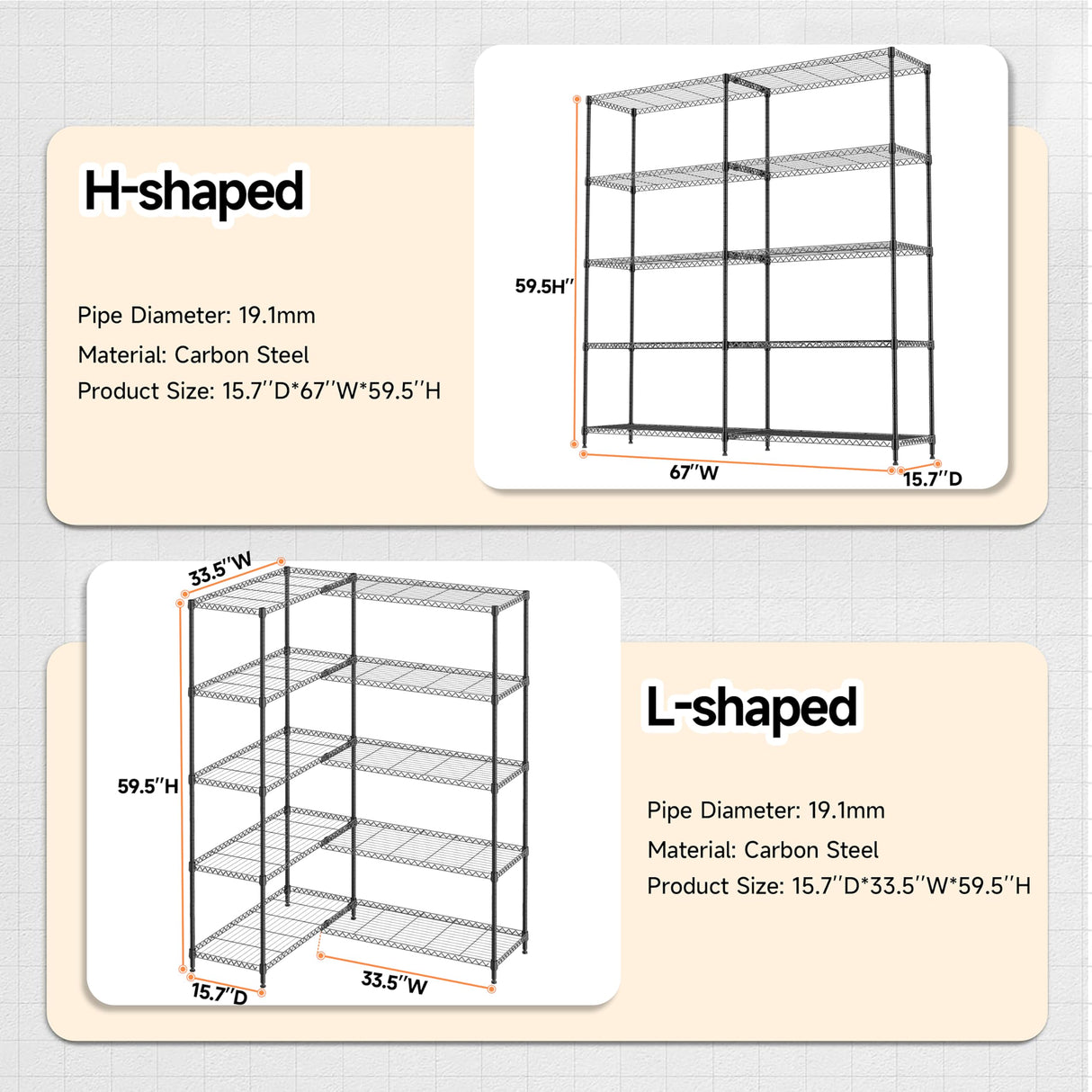 H-shaped

Pipe Diameter: 19.1mm

Material: Carbon Steel

Product Size: 15.7''D*67''W*59.5''H

59.5H''

67''W

15.7''D

33.5''W

59.5''H

15.7''D

33.5''W

L-shaped

Pipe Diameter: 19.1mm

Material: Carbon Steel

Product Size: 15.7''D*33.5''W*59.5''H