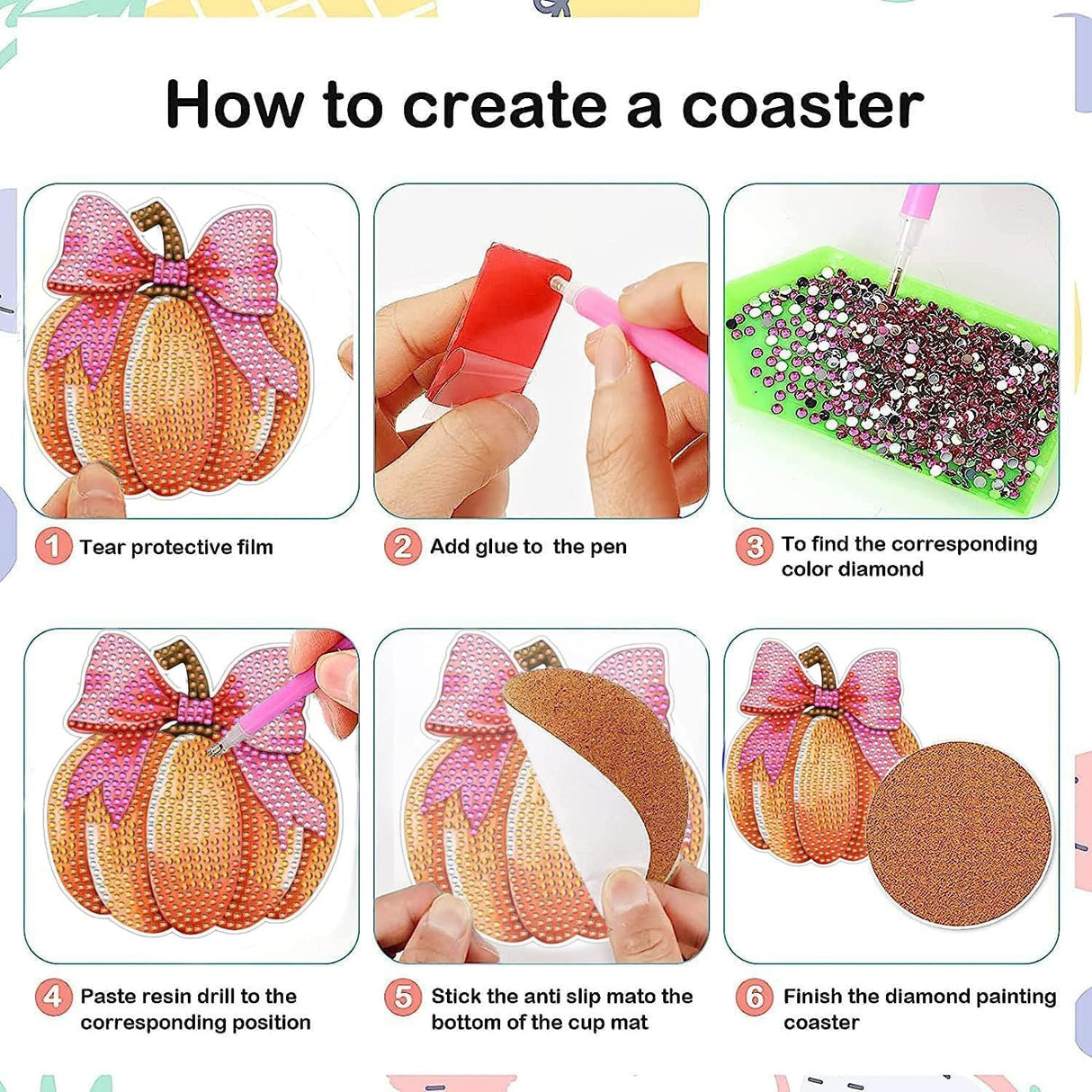 How to create a coaster

1 Tear protective film

2 Add glue to the pen

3 To find the corresponding color diamond

4 Paste resin drill to the corresponding position

5 Stick the anti slip mato the bottom of the cup mat

6 Finish the diamond painting coaster