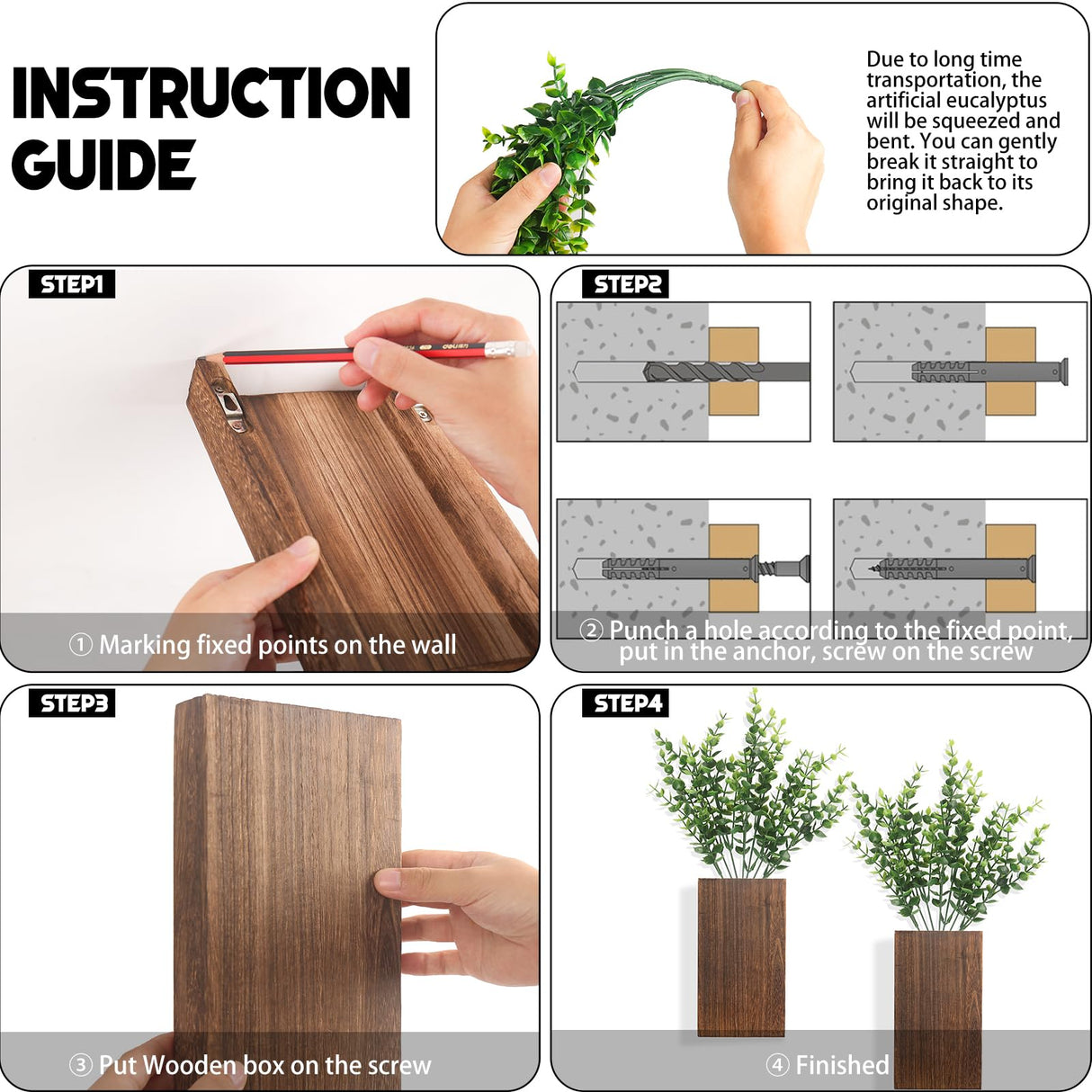 INSTRUCTION GUIDE

Due to long time transportation, the artificial eucalyptus will be squeezed and bent. You can gently break it straight to bring it back to its original shape.

STEP1

deli

① Marking fixed points on the wall

STEP2

② Punch a hole according to the fixed point, put in the anchor, screw on the screw

STEP3

③ Put Wooden box on the screw

STEP4

④ Finished