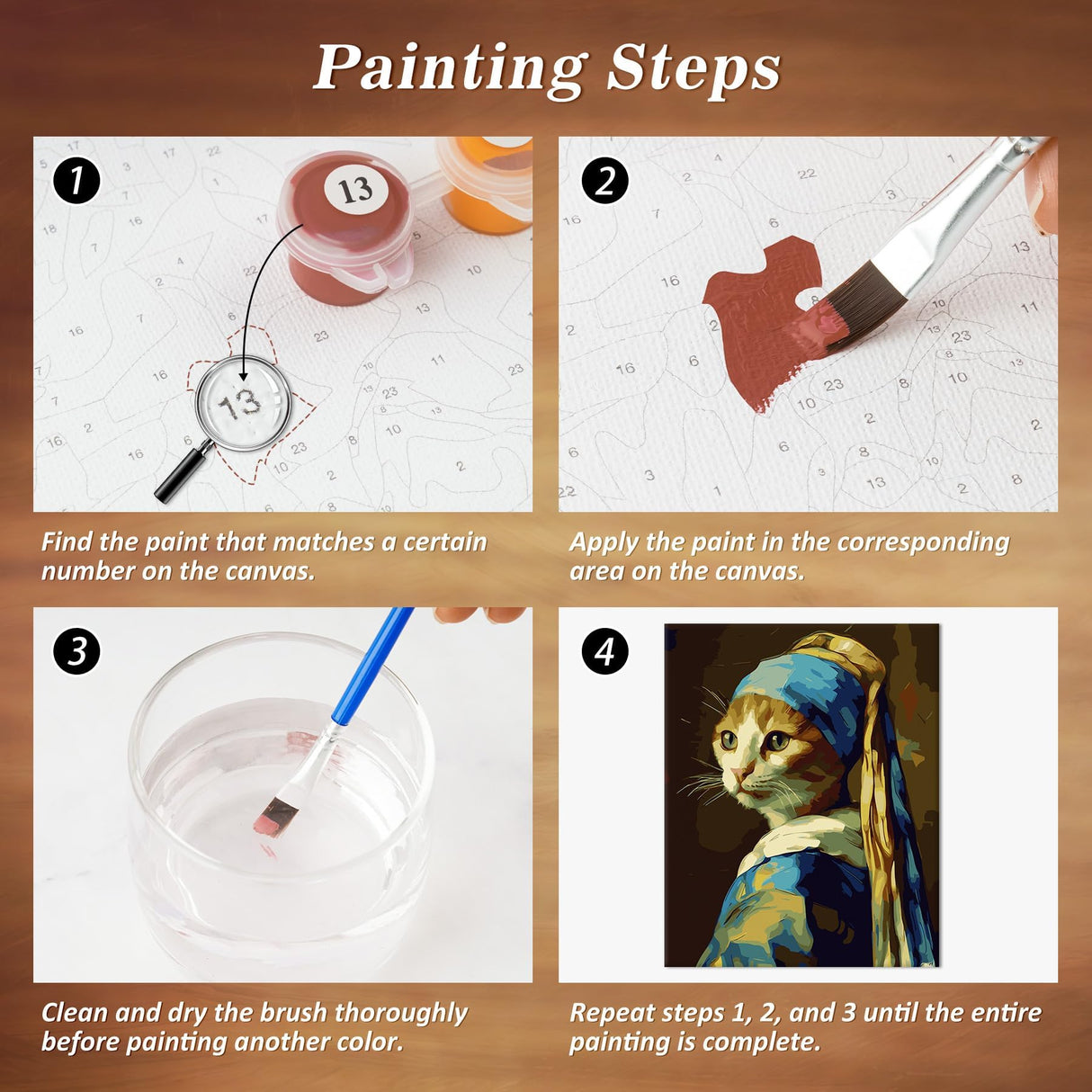 Painting Steps

1

13

13

Find the paint that matches a certain number on the canvas.

2

Apply the paint in the corresponding area on the canvas.

3

Clean and dry the brush thoroughly before painting another color.

4

Repeat steps 1, 2, and 3 until the entire painting is complete.