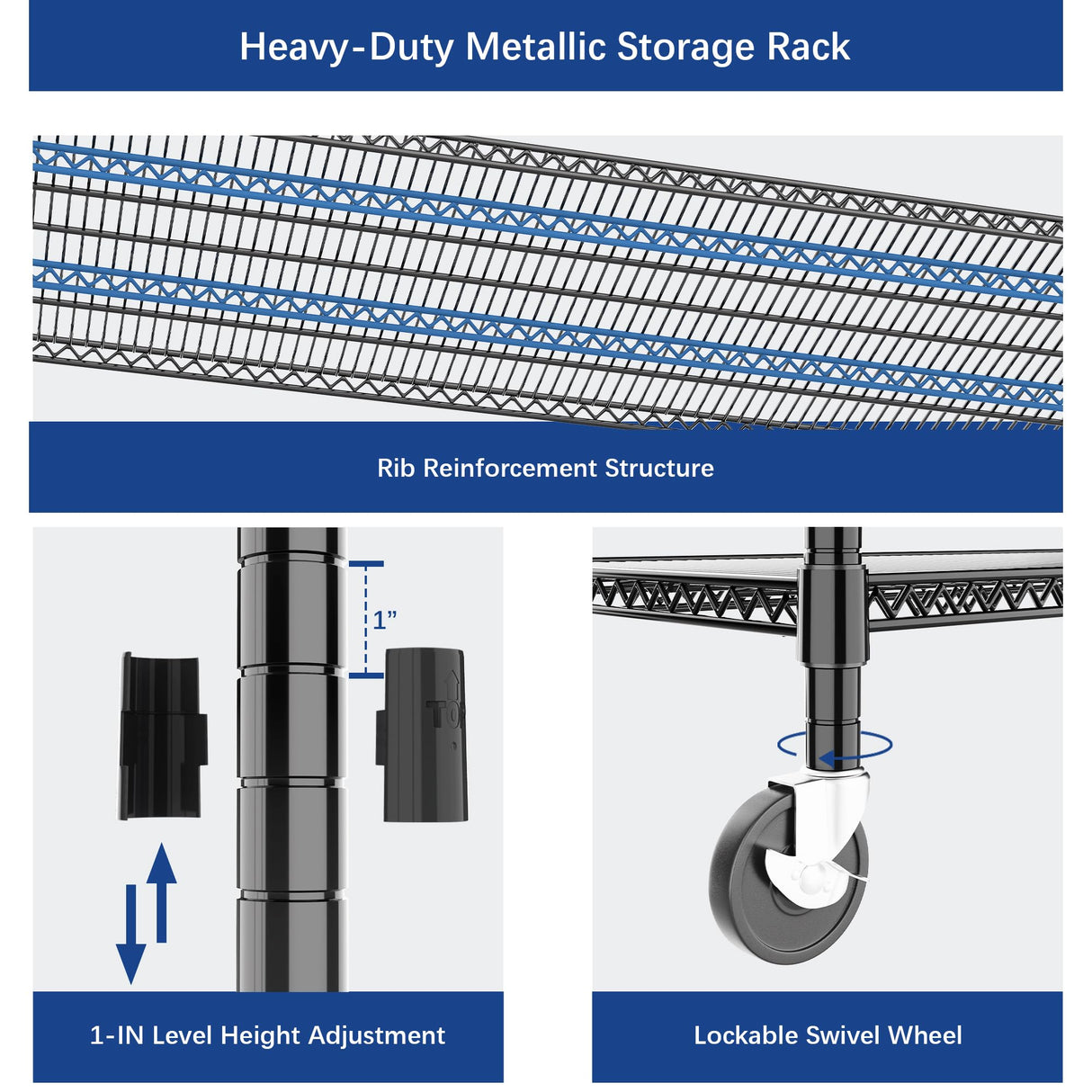 Heavy-Duty Metallic Storage Rack

Rib Reinforcement Structure

1"

TOP

1-IN Level Height Adjustment

Lockable Swivel Wheel