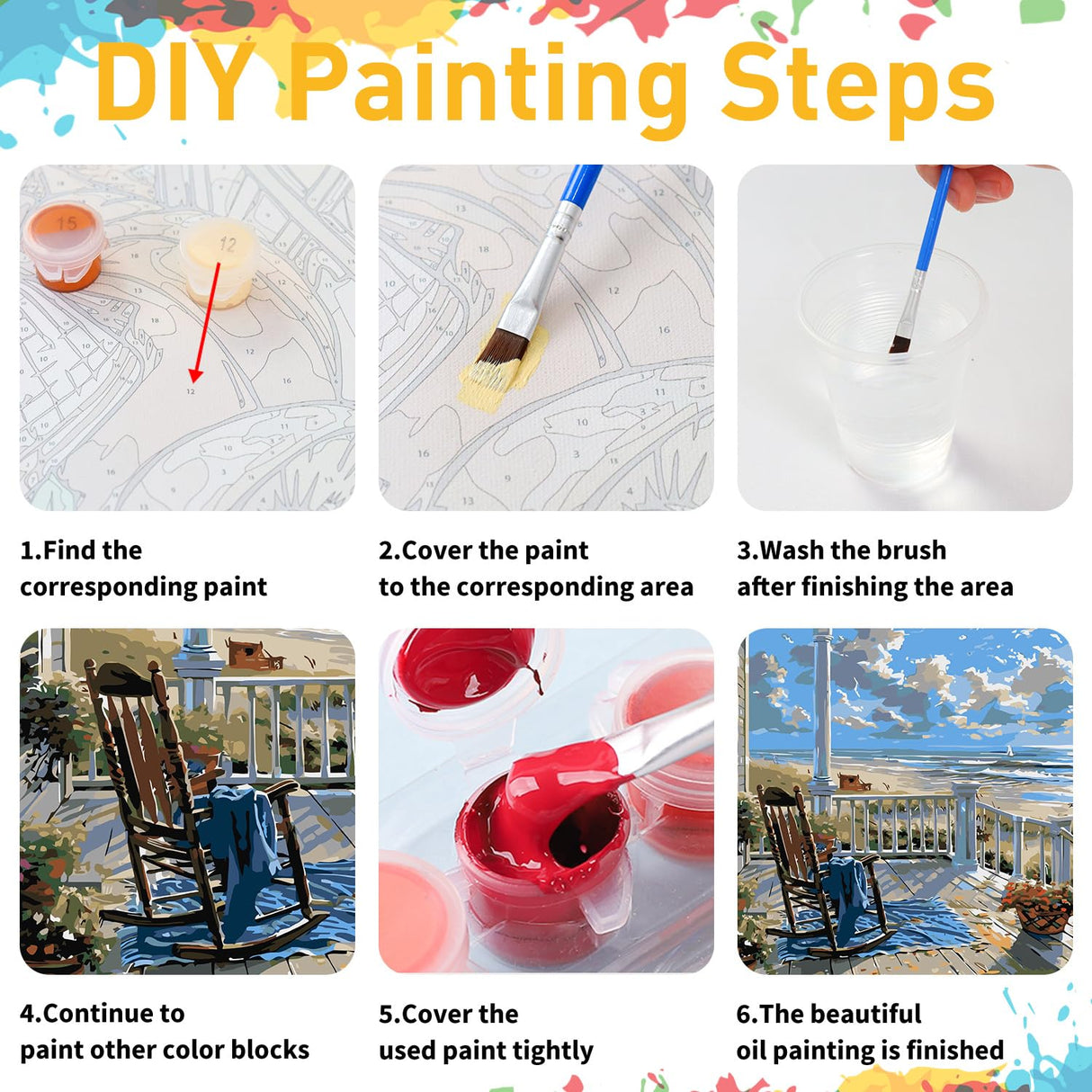 DIY Painting Steps

15

12

12

1.Find the corresponding paint

2.Cover the paint to the corresponding area

3.Wash the brush after finishing the area

4.Continue to paint other color blocks

5.Cover the used paint tightly

6.The beautiful oil painting is finished