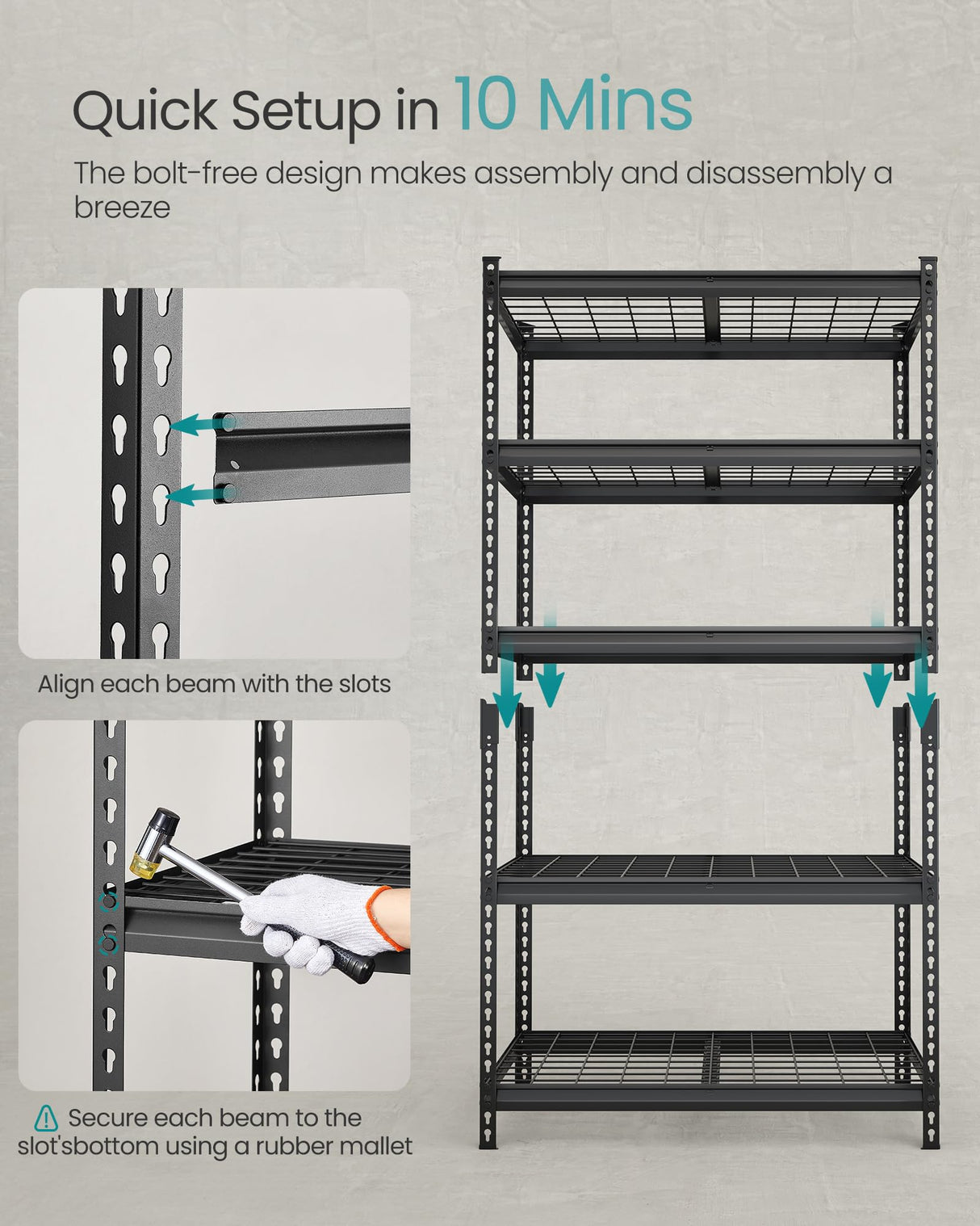 Quick Setup in 10 Mins

The bolt-free design makes assembly and disassembly a breeze

Align each beam with the slots

Secure each beam to the slot'sbottom using a rubber mallet