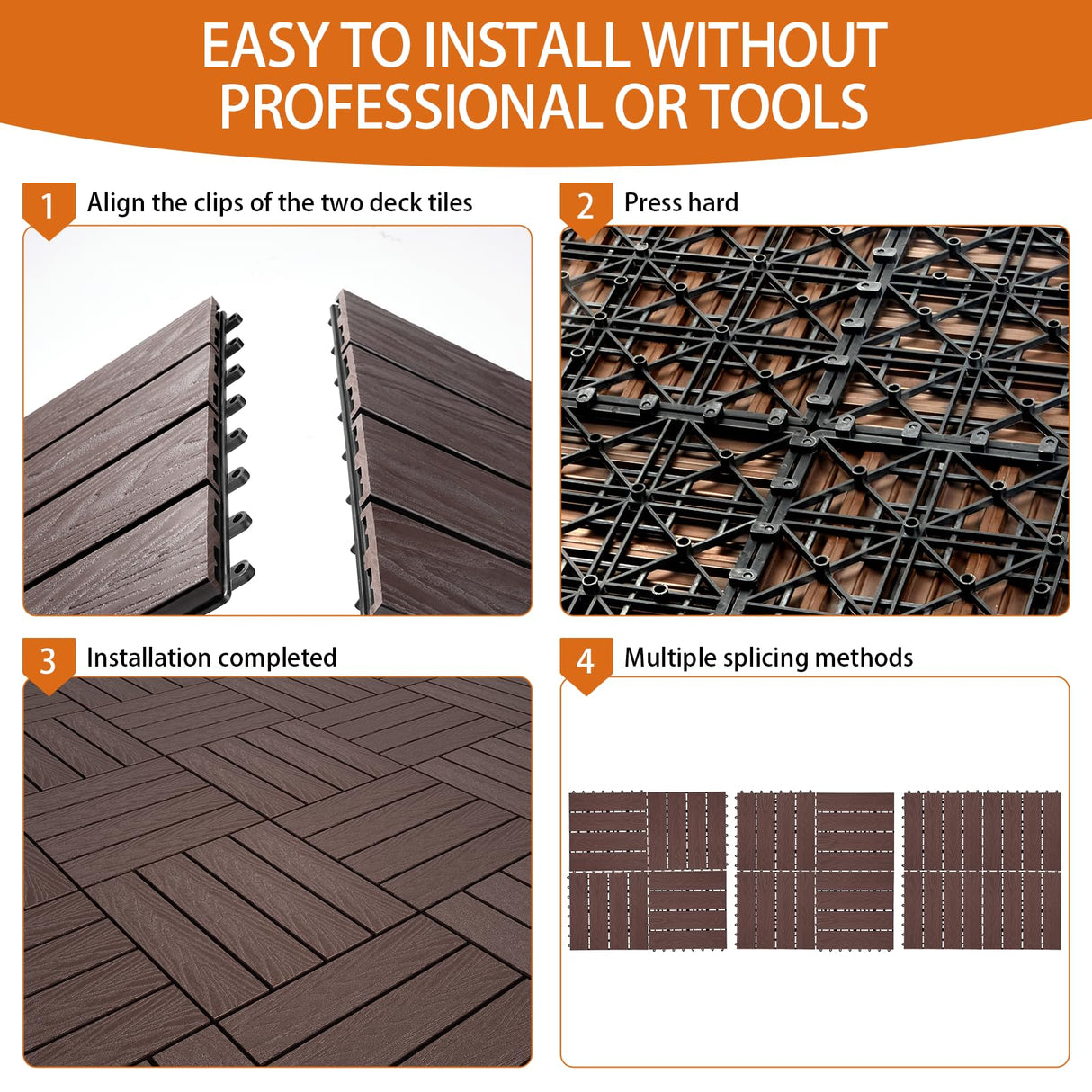 EASY TO INSTALL WITHOUT PROFESSIONAL OR TOOLS

1 Align the clips of the two deck tiles

2 Press hard

3 Installation completed

4 Multiple splicing methods