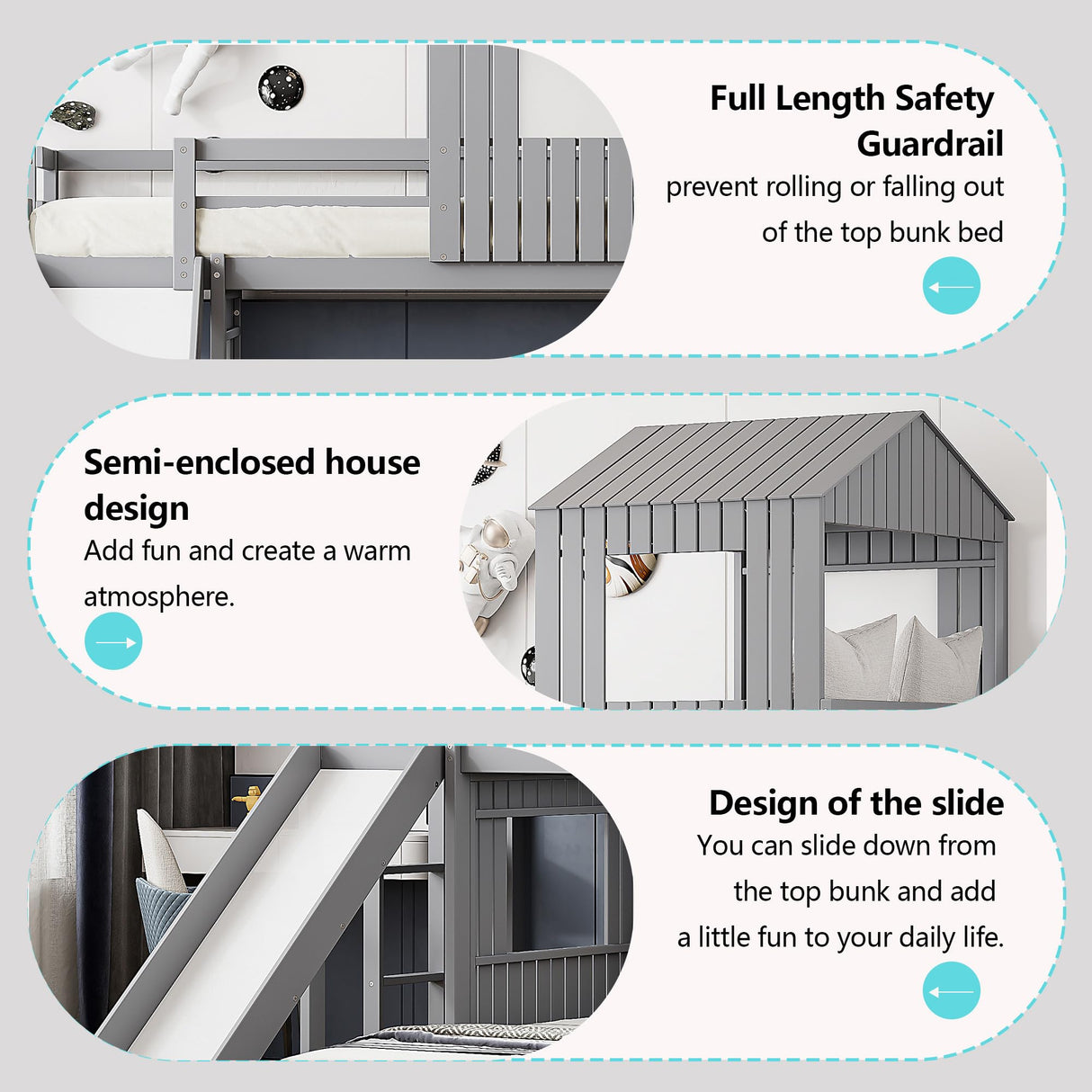 Full Length Safety Guardrail
prevent rolling or falling out of the top bunk bed

Semi-enclosed house design
Add fun and create a warm atmosphere.

Design of the slide
You can slide down from the top bunk and add a little fun to your daily life.