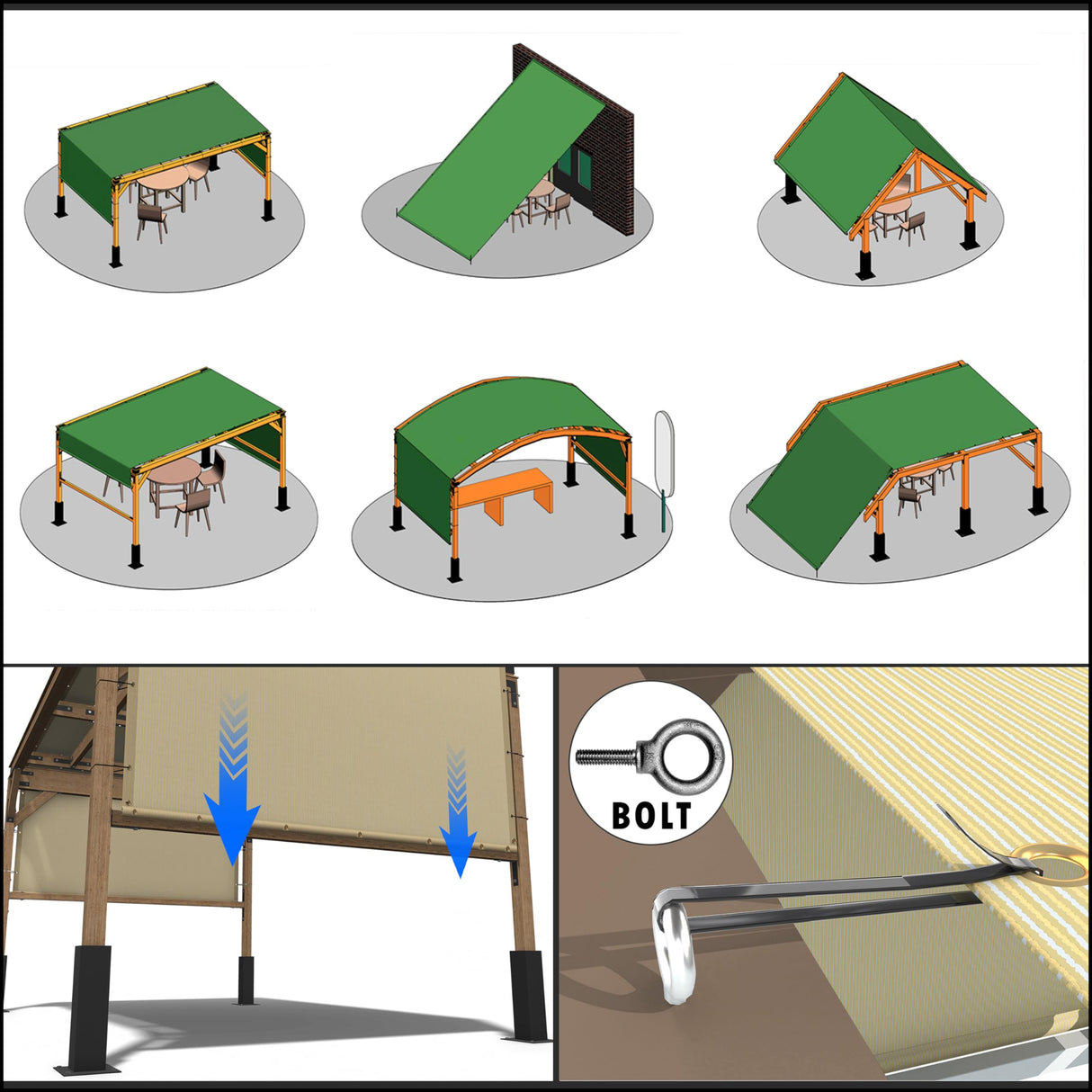 BOLT