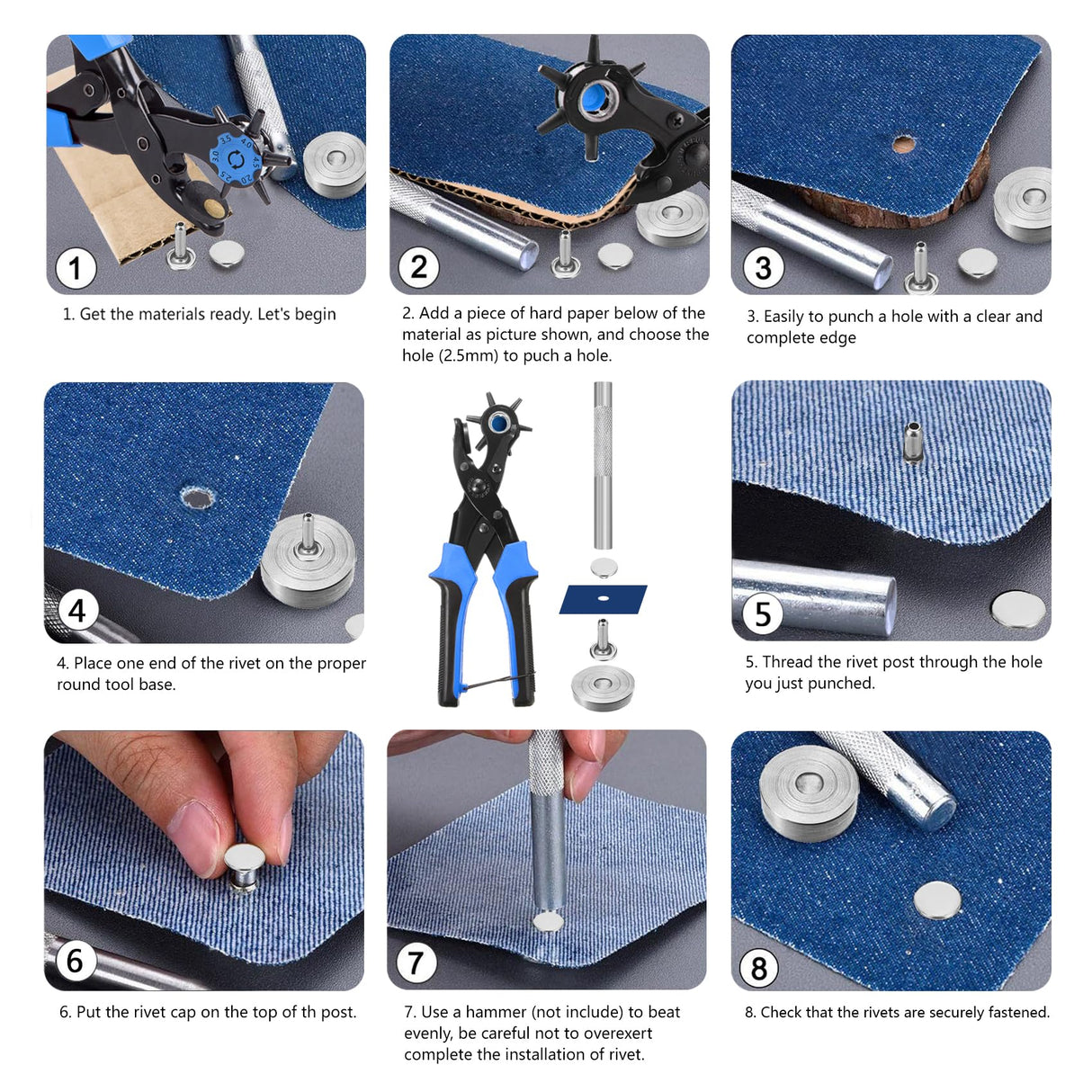 1

1. Get the materials ready. Let's begin

2

2. Add a piece of hard paper below of the material as picture shown, and choose the hole (2.5mm) to puch a hole.

3

3. Easily to punch a hole with a clear and complete edge

4

4. Place one end of the rivet on the proper round tool base.

5

5. Thread the rivet post through the hole you just punched.

6

6. Put the rivet cap on the top of th post.

7

7. Use a hammer (not include) to beat evenly, be careful not to overexert complete the installation of rivet.

8

8. Check that the rivets are securely fastened.