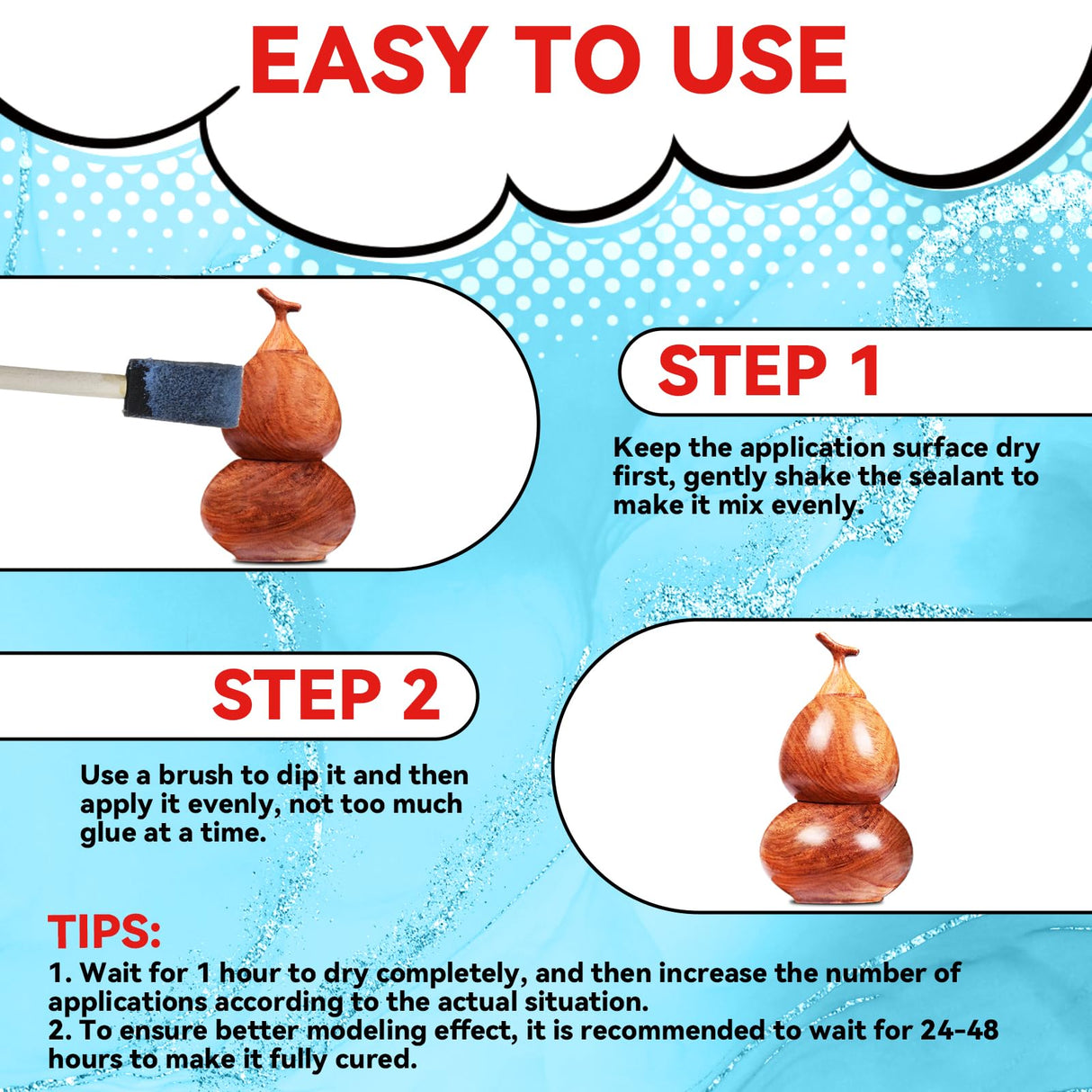 EASY TO USE

STEP 1

Keep the application surface dry first, gently shake the sealant to make it mix evenly.

STEP 2

Use a brush to dip it and then apply it evenly, not too much glue at a time.

TIPS:

1. Wait for 1 hour to dry completely, and then increase the number of applications according to the actual situation.
2. To ensure better modeling effect, it is recommended to wait for 24-48 hours to make it fully cured.