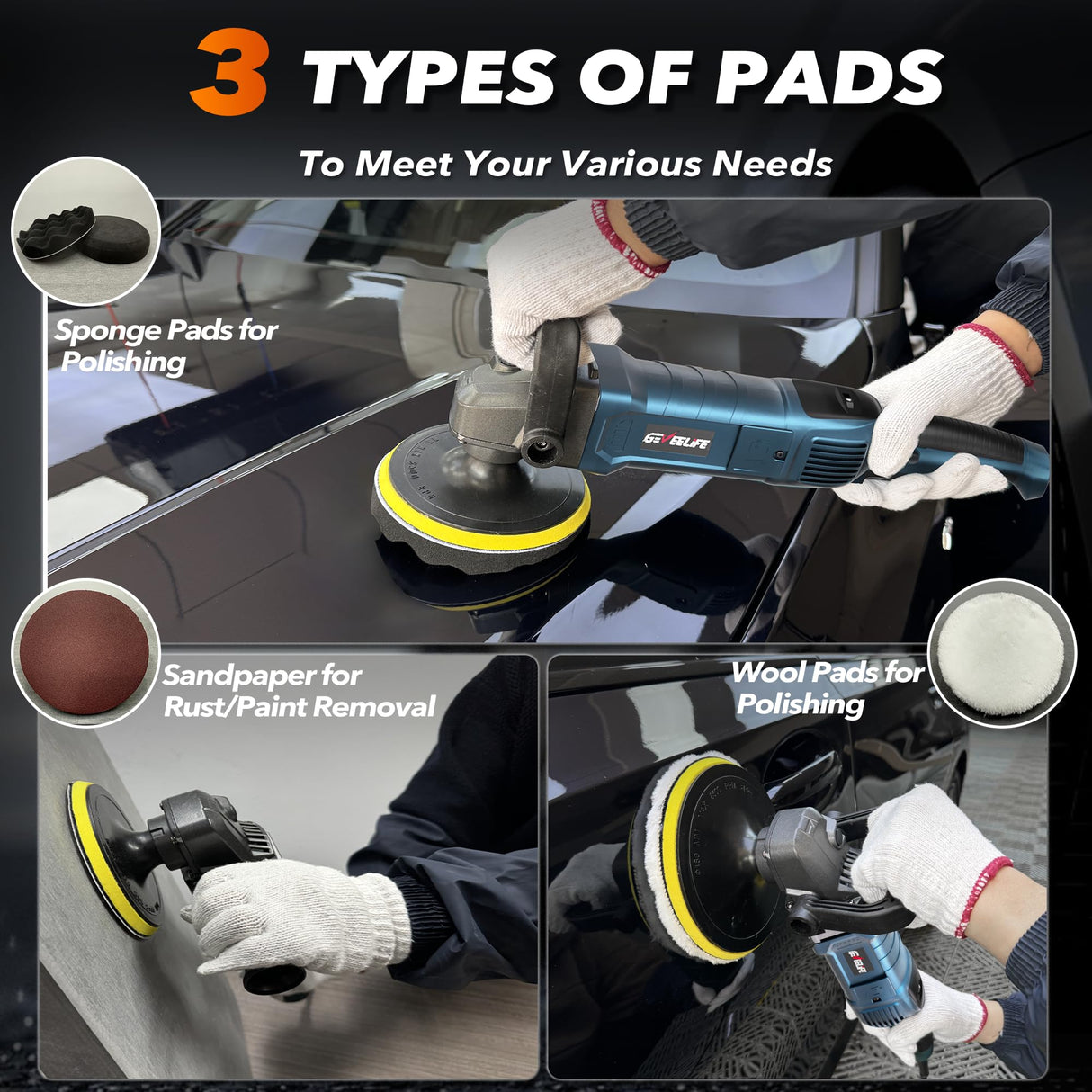 3 TYPES OF PADS

To Meet Your Various Needs

Sponge Pads for Polishing

GEVEELIFE

Sandpaper for Rust/Paint Removal

Wool Pads for Polishing

GEVEELIFE