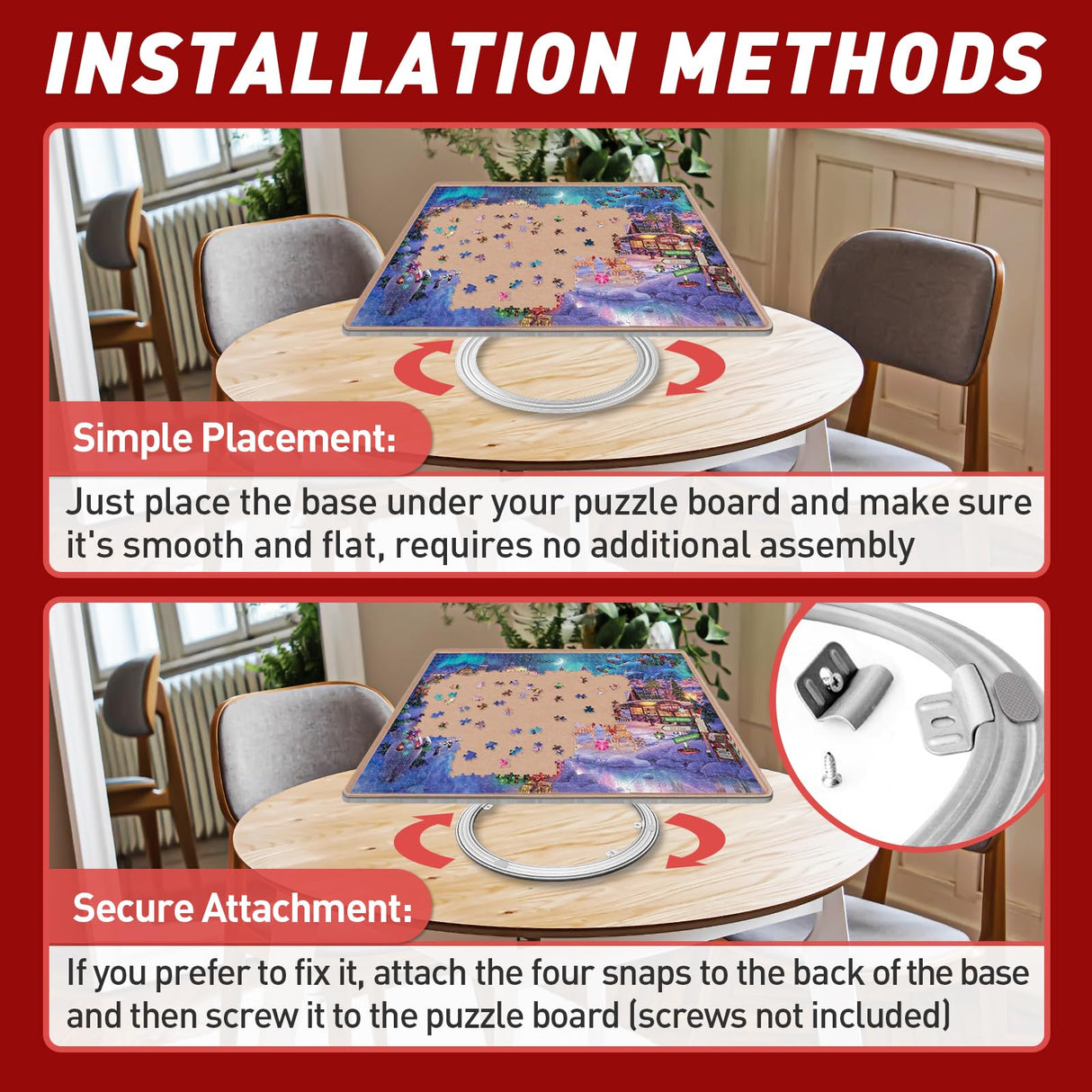 INSTALLATION METHODS

Simple Placement:

Just place the base under your puzzle board and make sure it's smooth and flat, requires no additional assembly

Secure Attachment:

If you prefer to fix it, attach the four snaps to the back of the base and then screw it to the puzzle board (screws not included)