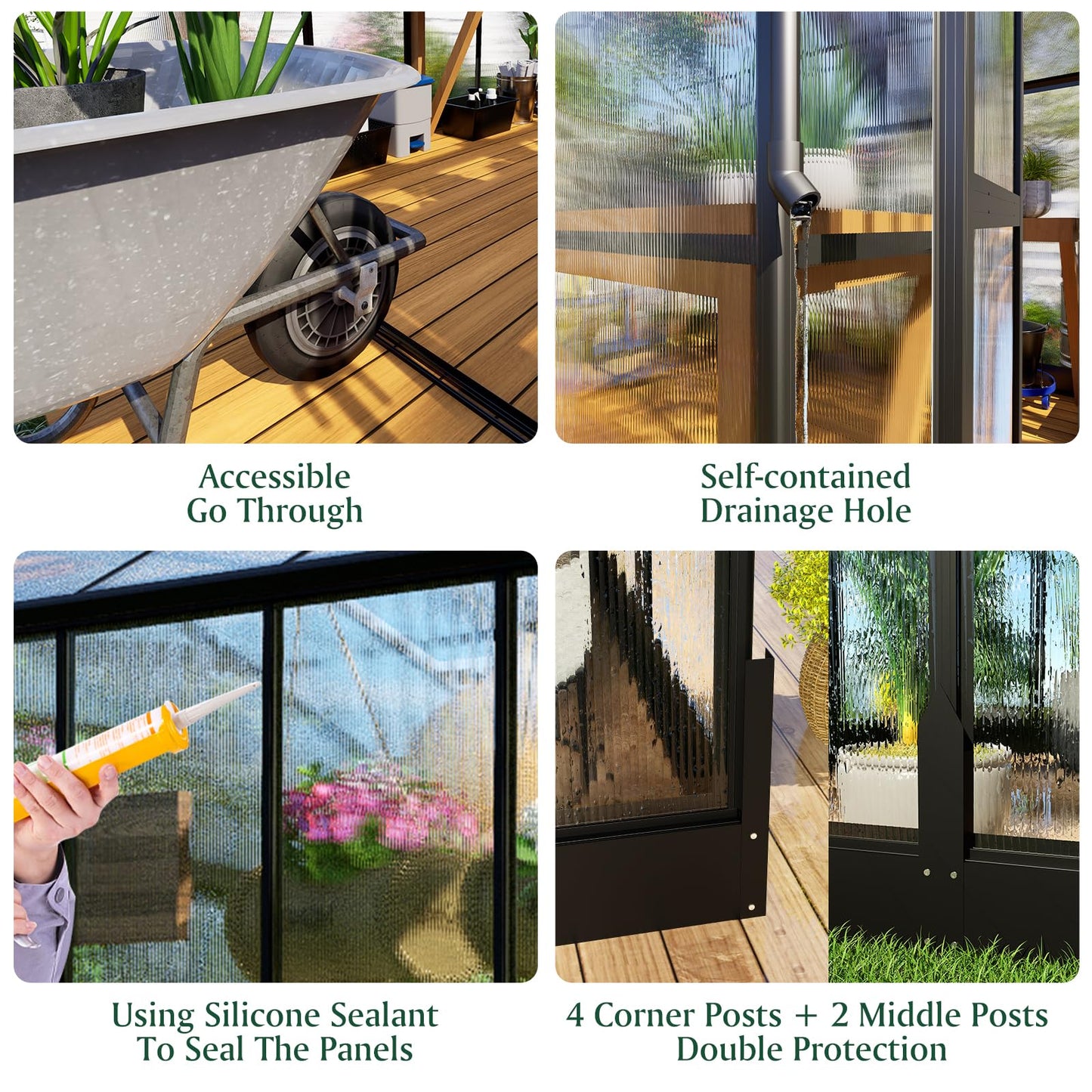 Accessible
Go Through

Self-contained
Drainage Hole

Using Silicone Sealant
To Seal The Panels

4 Corner Posts + 2 Middle Posts
Double Protection