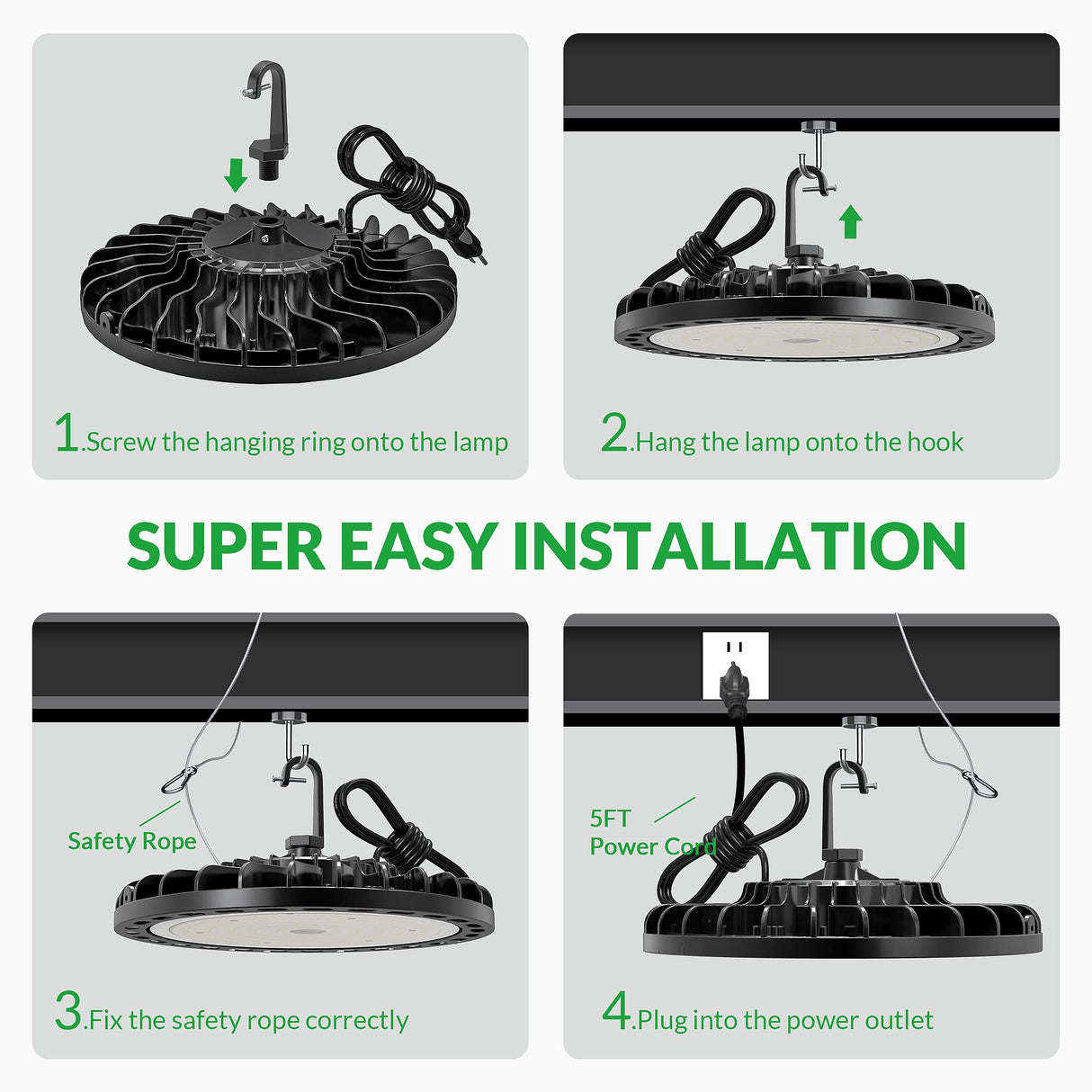 1.Screw the hanging ring onto the lamp

2.Hang the lamp onto the hook

SUPER EASY INSTALLATION

Safety Rope

3.Fix the safety rope correctly

5FT
Power Cord

4.Plug into the power outlet