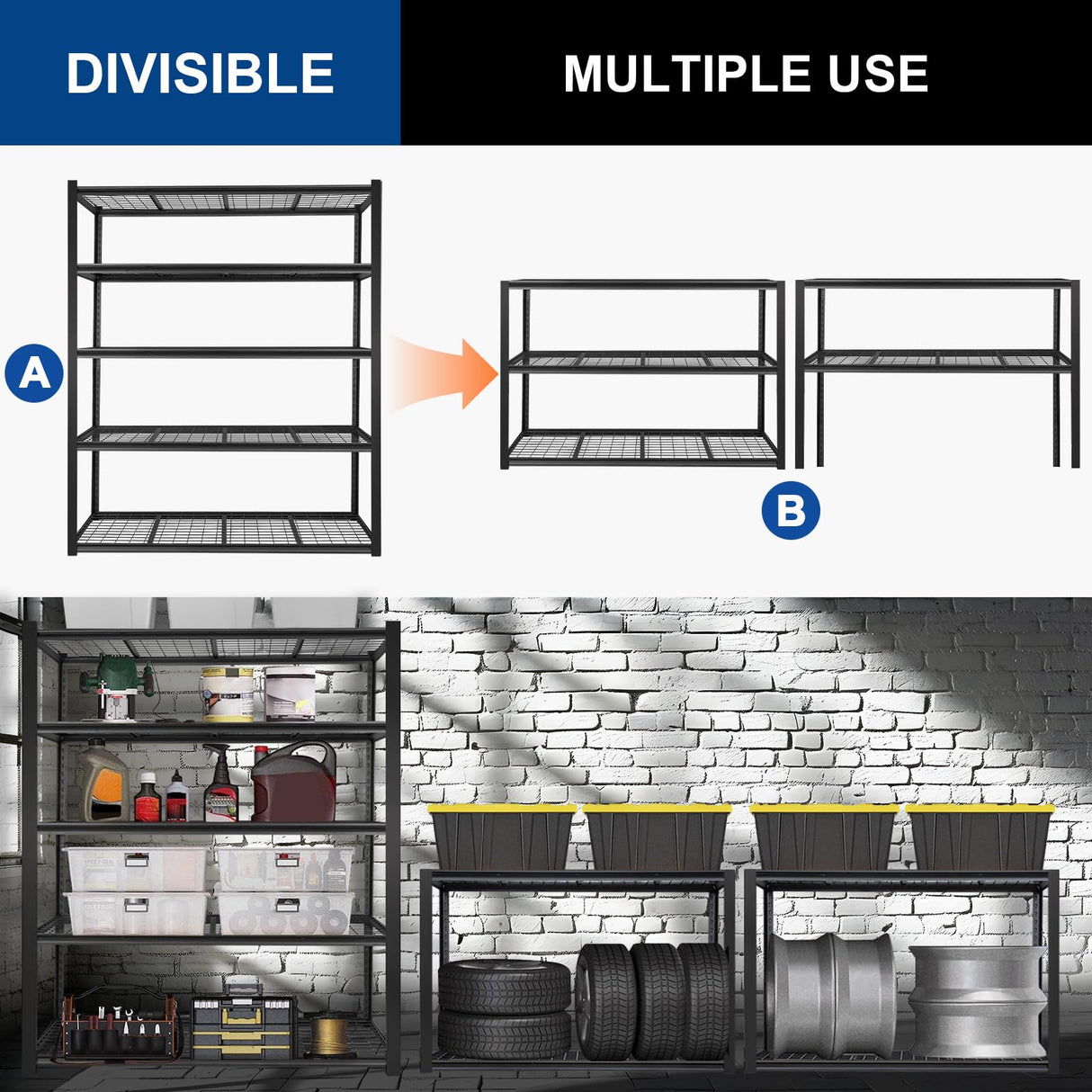 DIVISIBLE

MULTIPLE USE

A

B