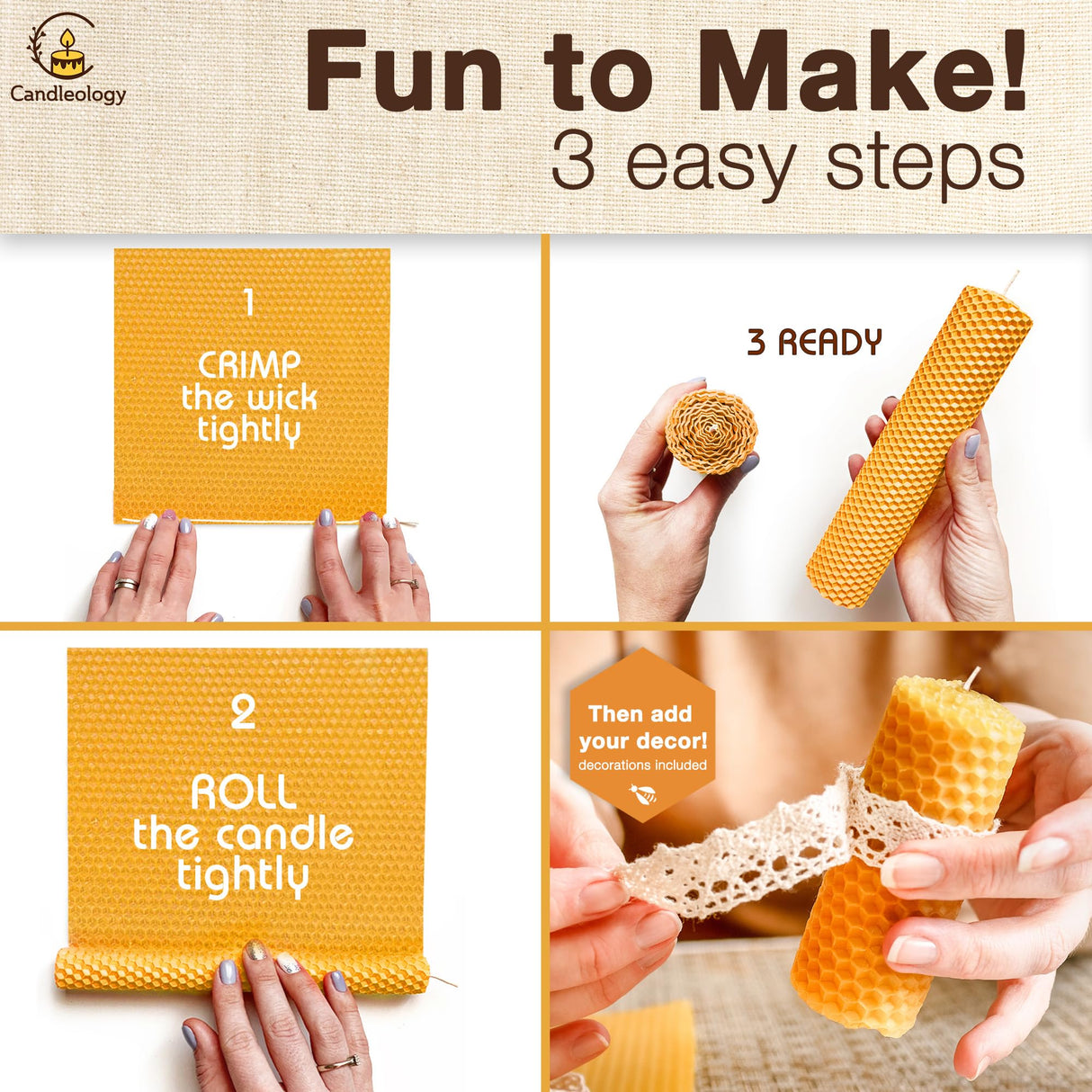 Candleology

Fun to Make!
3 easy steps

1
CRIMP
the wick
tightly

3 READY

2
ROLL
the candle
tightly

Then add
your decor!
decorations included