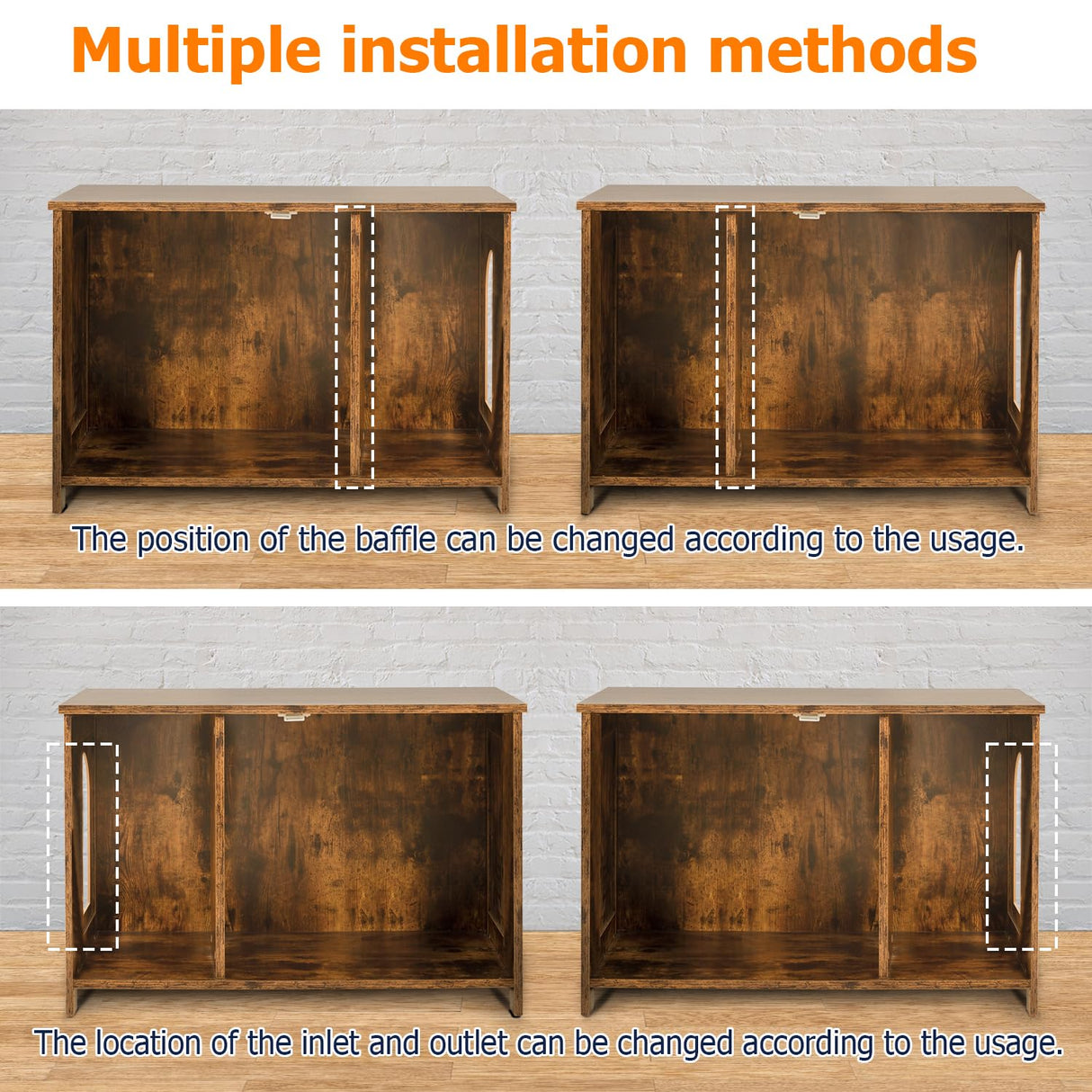 Multiple installation methods

The position of the baffle can be changed according to the usage.

The location of the inlet and outlet can be changed according to the usage.