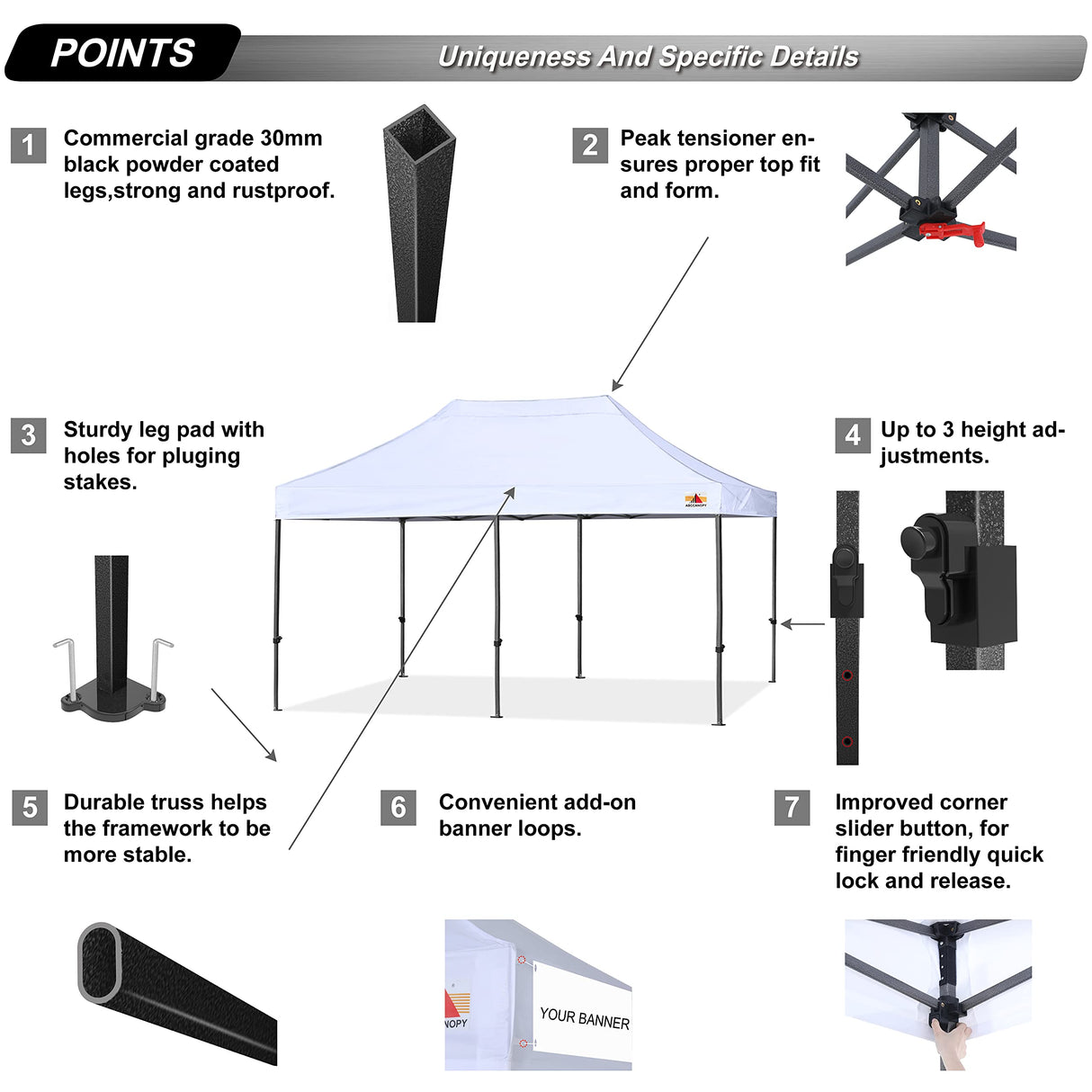 POINTS

Uniqueness And Specific Details

1 Commercial grade 30mm black powder coated legs,strong and rustproof.

2 Peak tensioner ensures proper top fit and form.

3 Sturdy leg pad with holes for pluging stakes.

ABCCANOPY

4 Up to 3 height adjustments.

5 Durable truss helps the framework to be more stable.

6 Convenient add-on banner loops.

7 Improved corner slider button, for finger friendly quick lock and release.

NOPY

YOUR BANNER