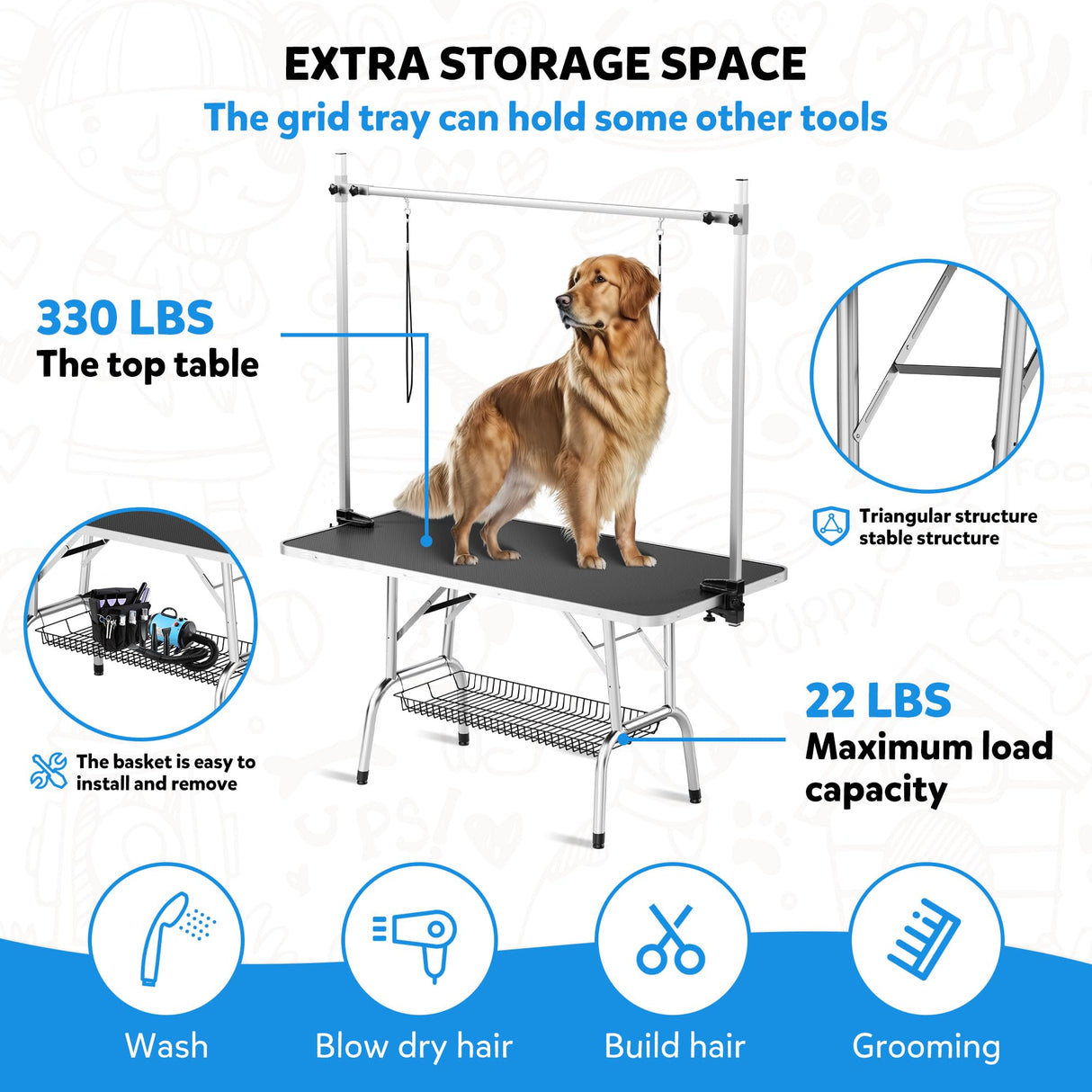 EXTRA STORAGE SPACE
The grid tray can hold some other tools

330 LBS
The top table

Triangular structure
stable structure

The basket is easy to install and remove

22 LBS
Maximum load capacity

Wash

Blow dry hair

Build hair

Grooming