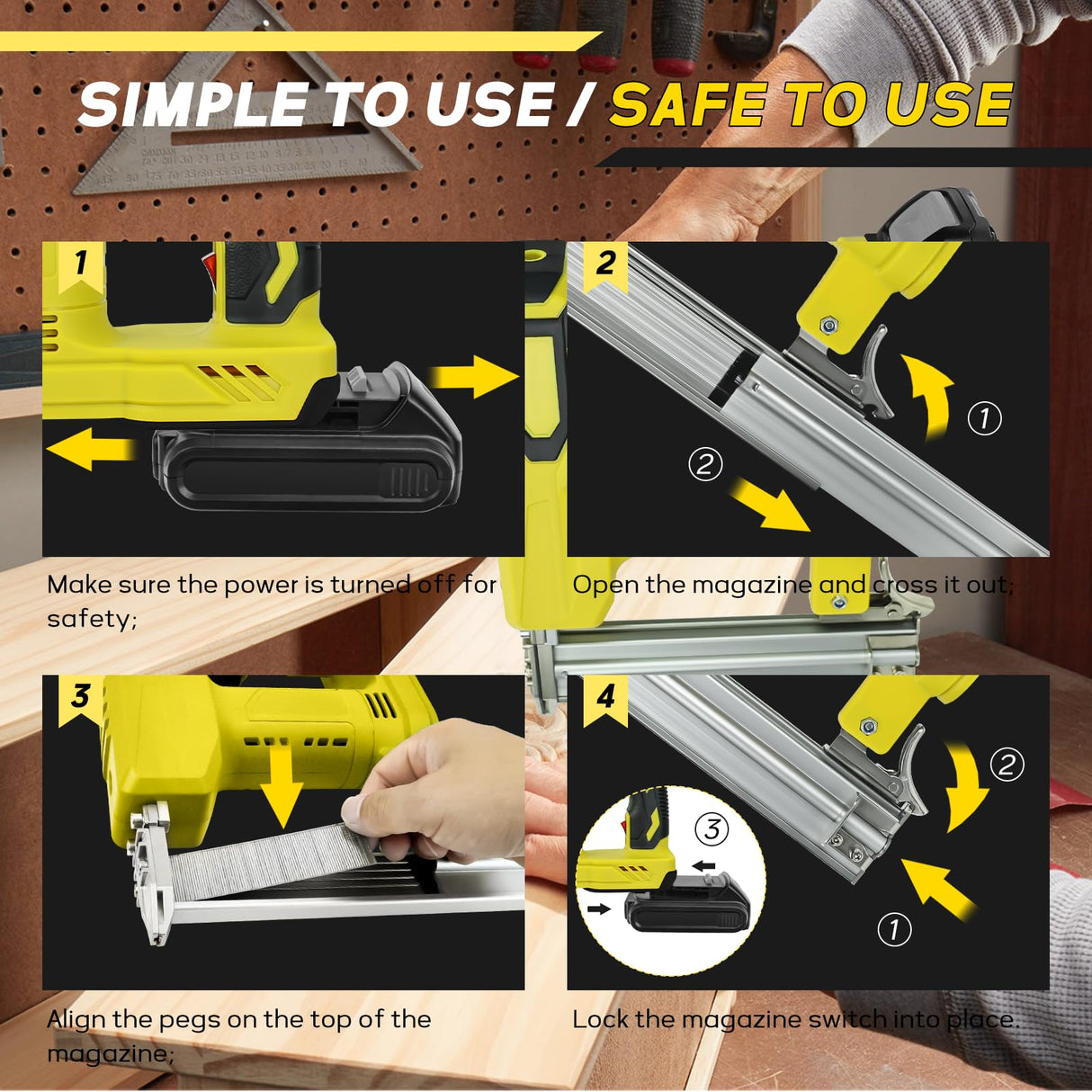 SIMPLE TO USE / SAFE TO USE

1

Make sure the power is turned off for safety;

2

①

②

Open the magazine and cross it out;

3

Align the pegs on the top of the magazine;

4

②

③

①

Lock the magazine switch into place.