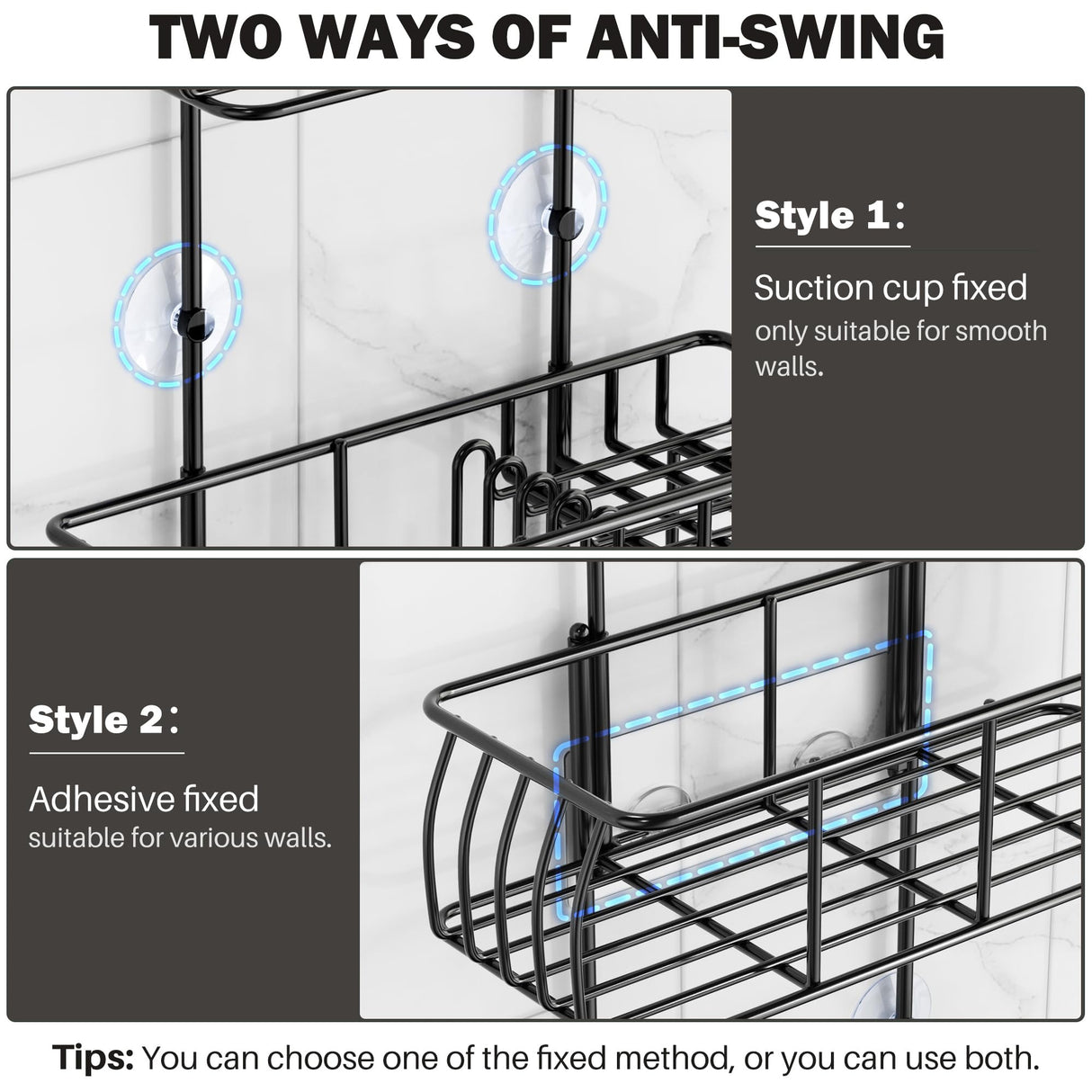 TWO WAYS OF ANTI-SWING

Style 1：

Suction cup fixed
only suitable for smooth walls.

Style 2：

Adhesive fixed
suitable for various walls.

Tips: You can choose one of the fixed method, or you can use both.