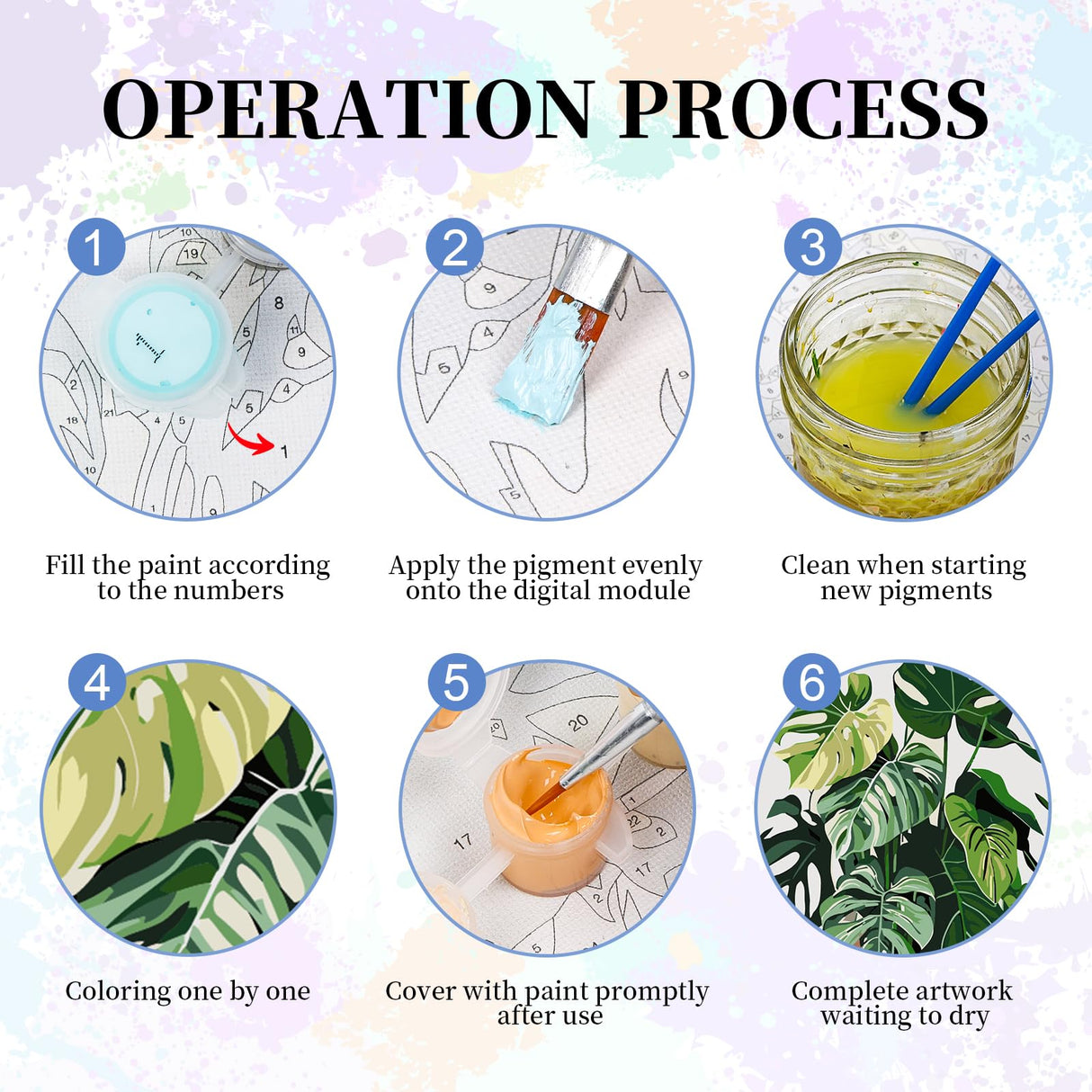 OPERATION PROCESS

1

Fill the paint according to the numbers

2

Apply the pigment evenly onto the digital module

3

Clean when starting new pigments

4

Coloring one by one

5

Cover with paint promptly after use

6

Complete artwork waiting to dry