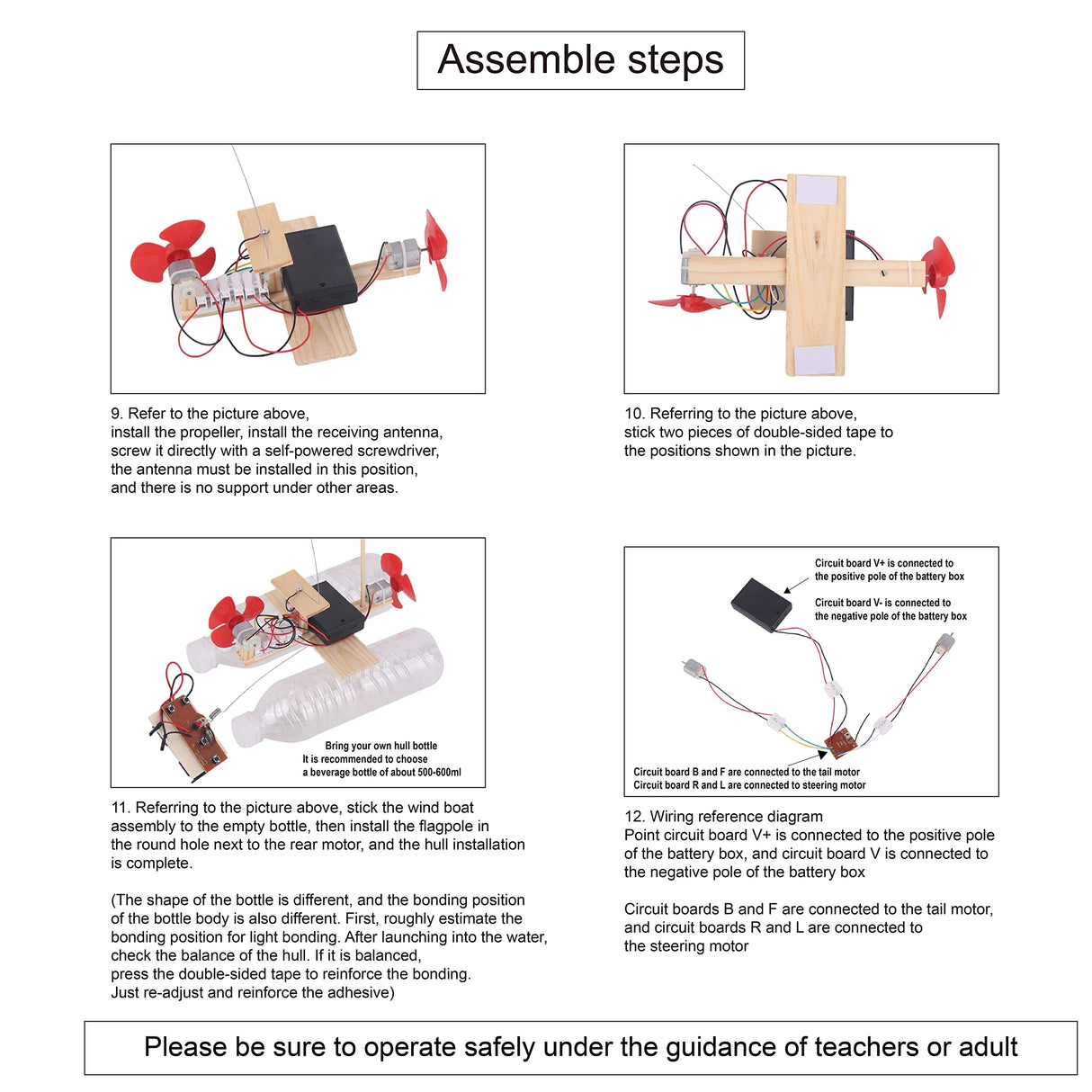 Assemble steps

9. Refer to the picture above, install the propeller, install the receiving antenna, screw it directly with a self-powered screwdriver, the antenna must be installed in this position, and there is no support under other areas.

10. Referring to the picture above, stick two pieces of double-sided tape to the positions shown in the picture.

Bring your own hull bottle
It is recommended to choose a beverage bottle of about 500-600ml

11. Referring to the picture above, stick the wind boat assembly to the empty bottle, then install the flagpole in the round hole next to the rear motor, and the hull installation is complete.

(The shape of the bottle is different, and the bonding position of the bottle body is also different. First, roughly estimate the bonding position for light bonding. After launching into the water, check the balance of the hull. If it is balanced, press the double-sided tape to reinforce the bonding. Just re-adjust and reinforce the adhesive)

Circuit board V+ is connected to the positive pole of the battery box

Circuit board V- is connected to the negative pole of the battery box

Circuit board B and F are connected to the tail motor
Circuit board R and L are connected to steering motor

12. Wiring reference diagram
Point circuit board V+ is connected to the positive pole of the battery box, and circuit board V is connected to the negative pole of the battery box

Circuit boards B and F are connected to the tail motor, and circuit boards R and L are connected to the steering motor

Please be sure to operate safely under the guidance of teachers or adult