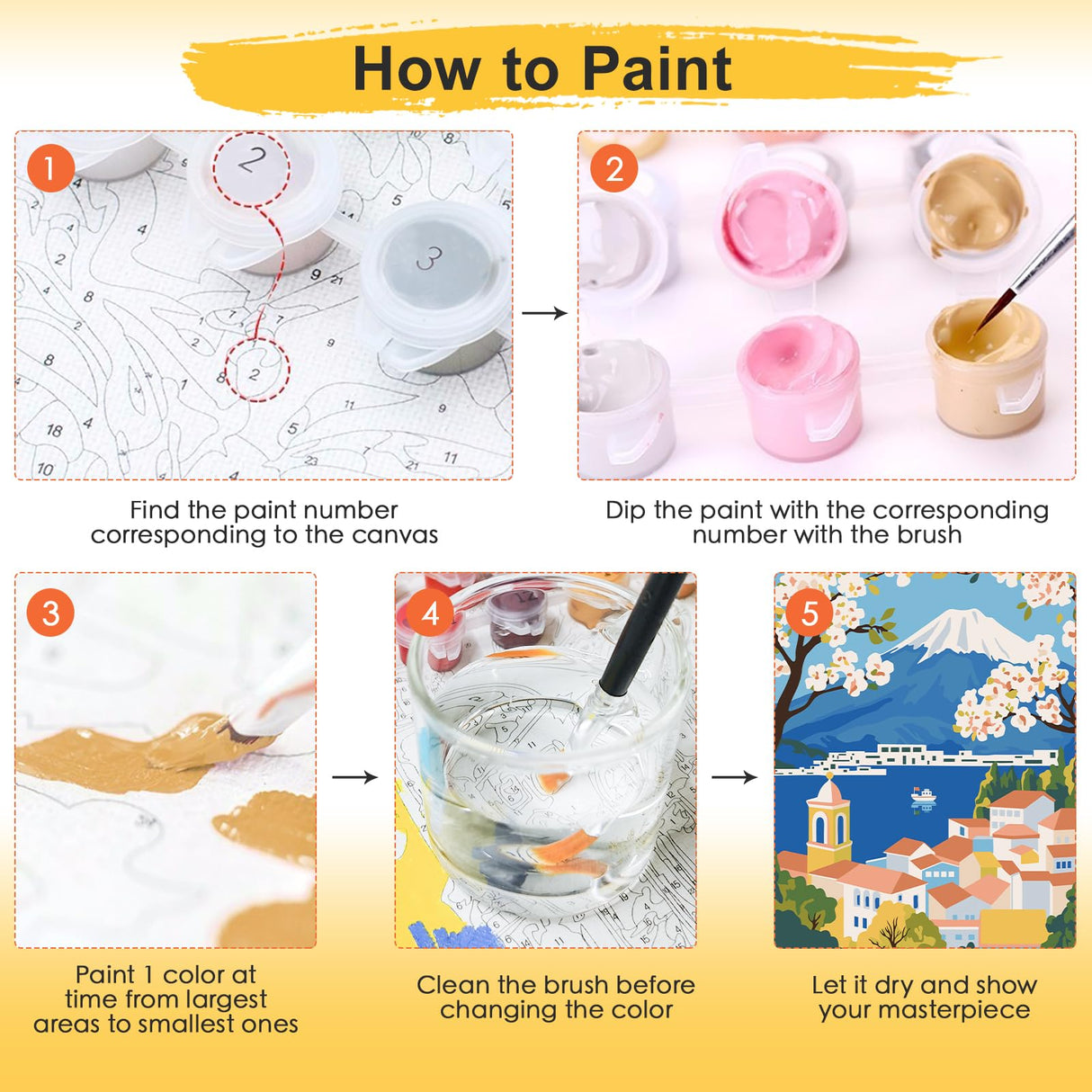 How to Paint

1

2

3

Find the paint number corresponding to the canvas

2

Dip the paint with the corresponding number with the brush

3

Paint 1 color at time from largest areas to smallest ones

4

Clean the brush before changing the color

5

Let it dry and show your masterpiece