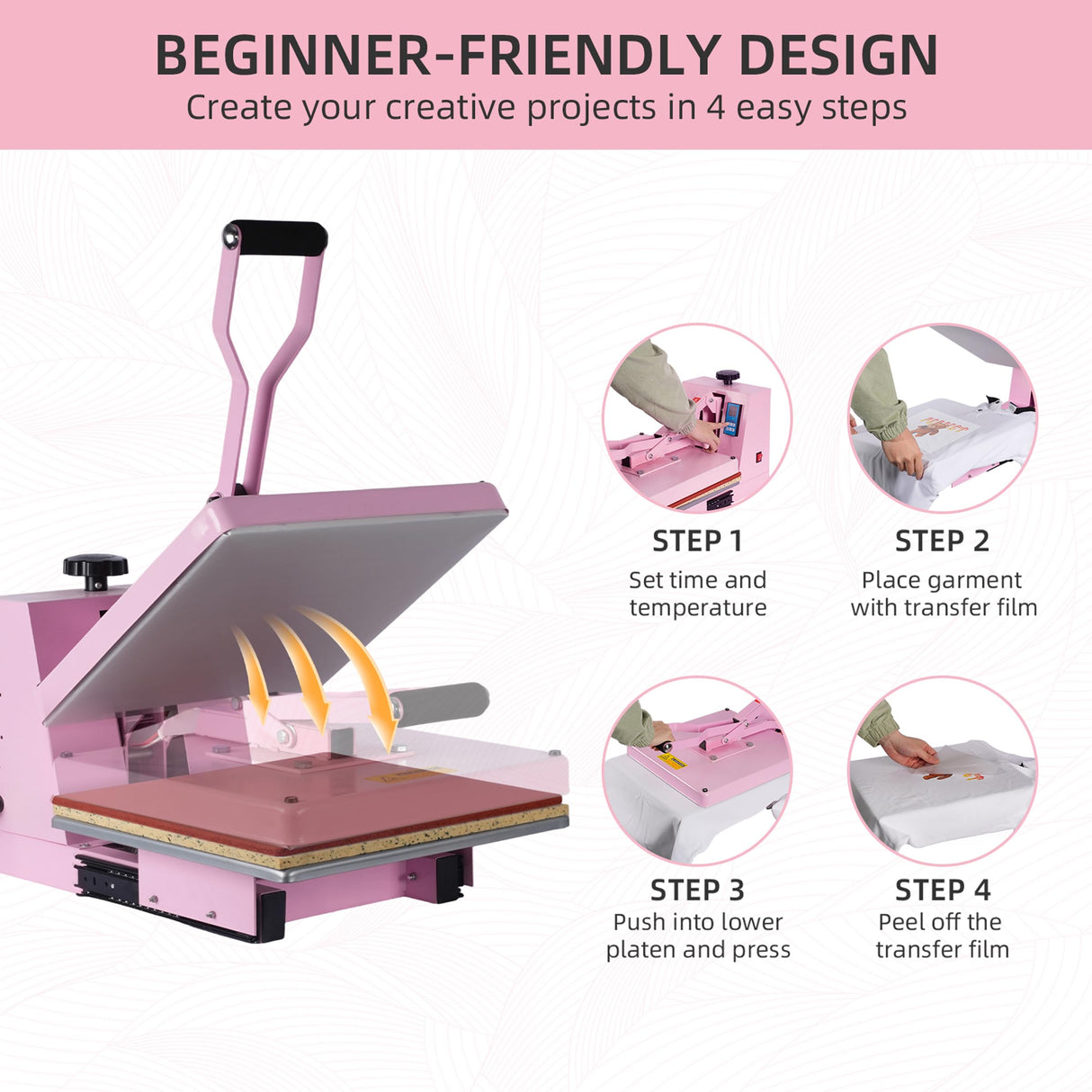 BEGINNER-FRIENDLY DESIGN
Create your creative projects in 4 easy steps

STEP 1
Set time and temperature

STEP 2
Place garment with transfer film

STEP 3
Push into lower platen and press

STEP 4
Peel off the transfer film