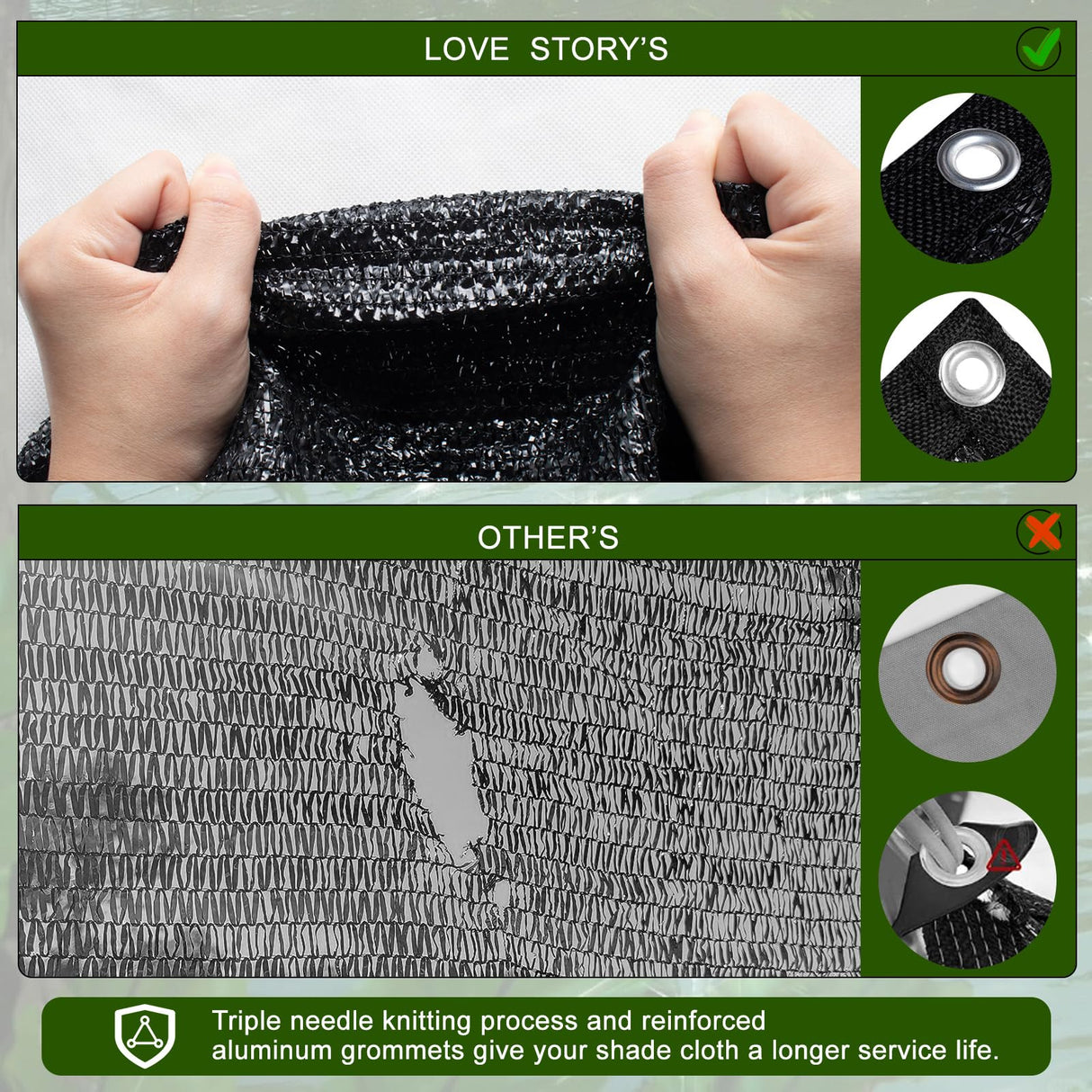 LOVE STORY'S

OTHER'S

Triple needle knitting process and reinforced aluminum grommets give your shade cloth a longer service life.