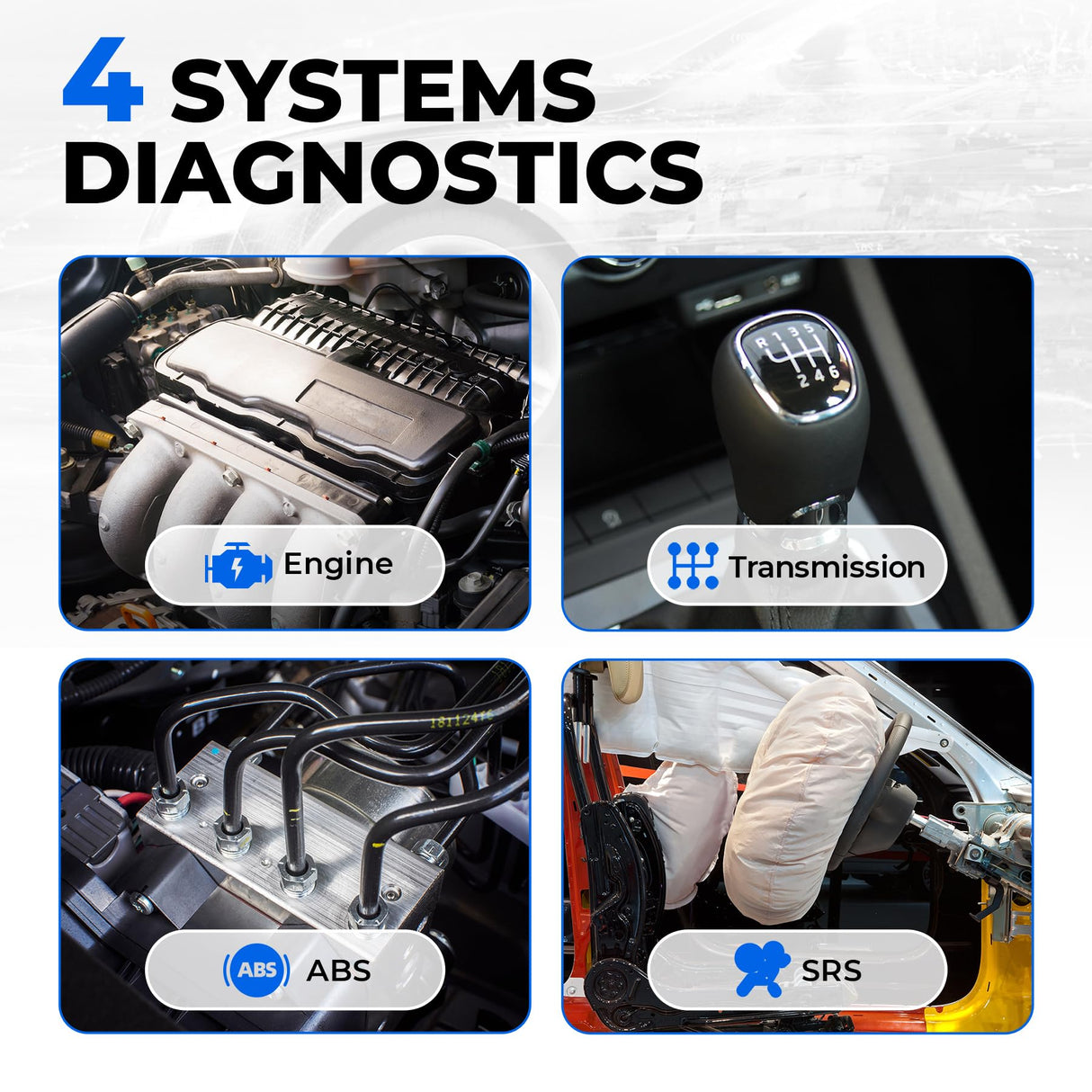 4 SYSTEMS DIAGNOSTICS

Engine

R 1 3 5
2 4 6

Transmission

18112446

ABS ABS

SRS