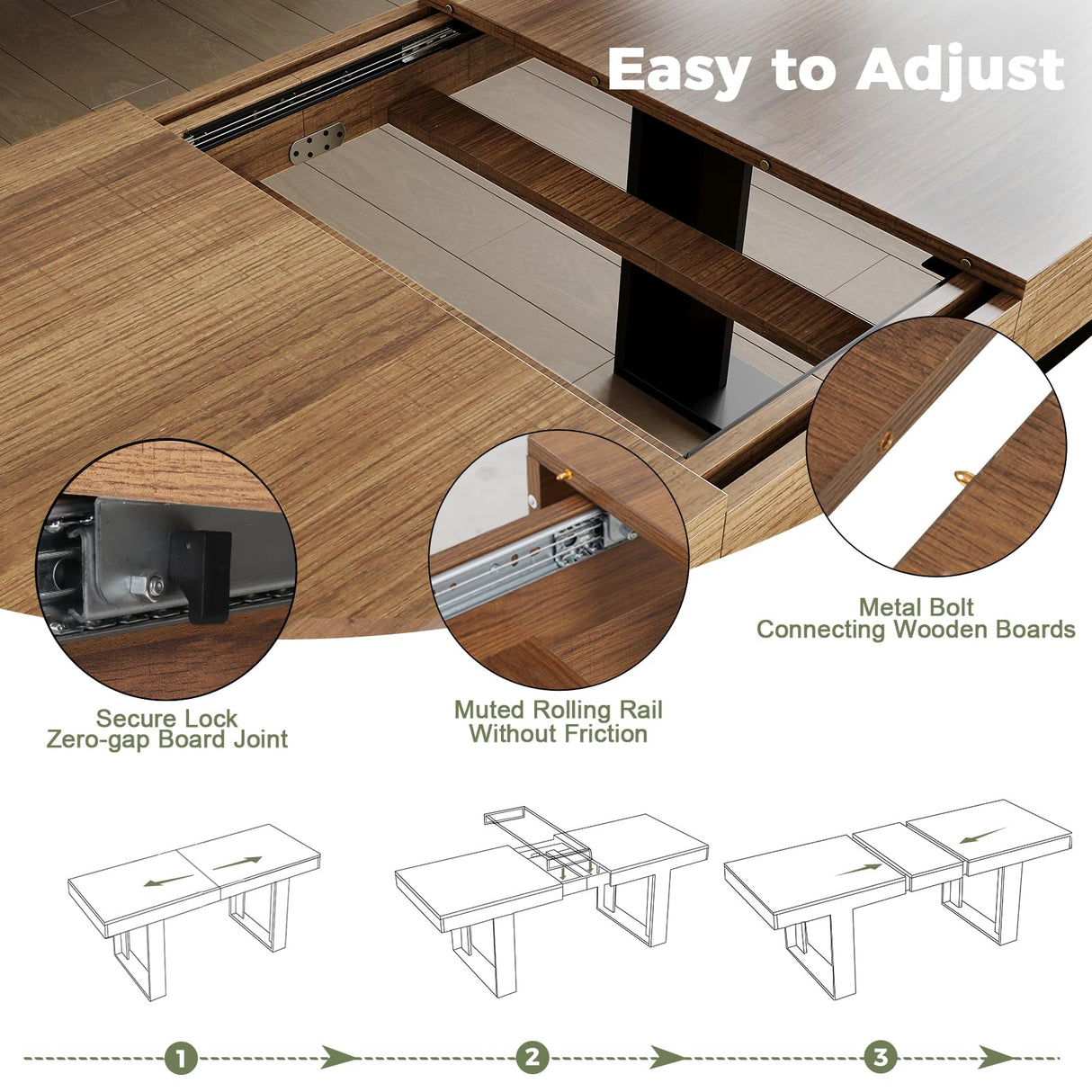 Easy to Adjust

Secure Lock
Zero-gap Board Joint

Muted Rolling Rail
Without Friction

Metal Bolt
Connecting Wooden Boards

1

2

3