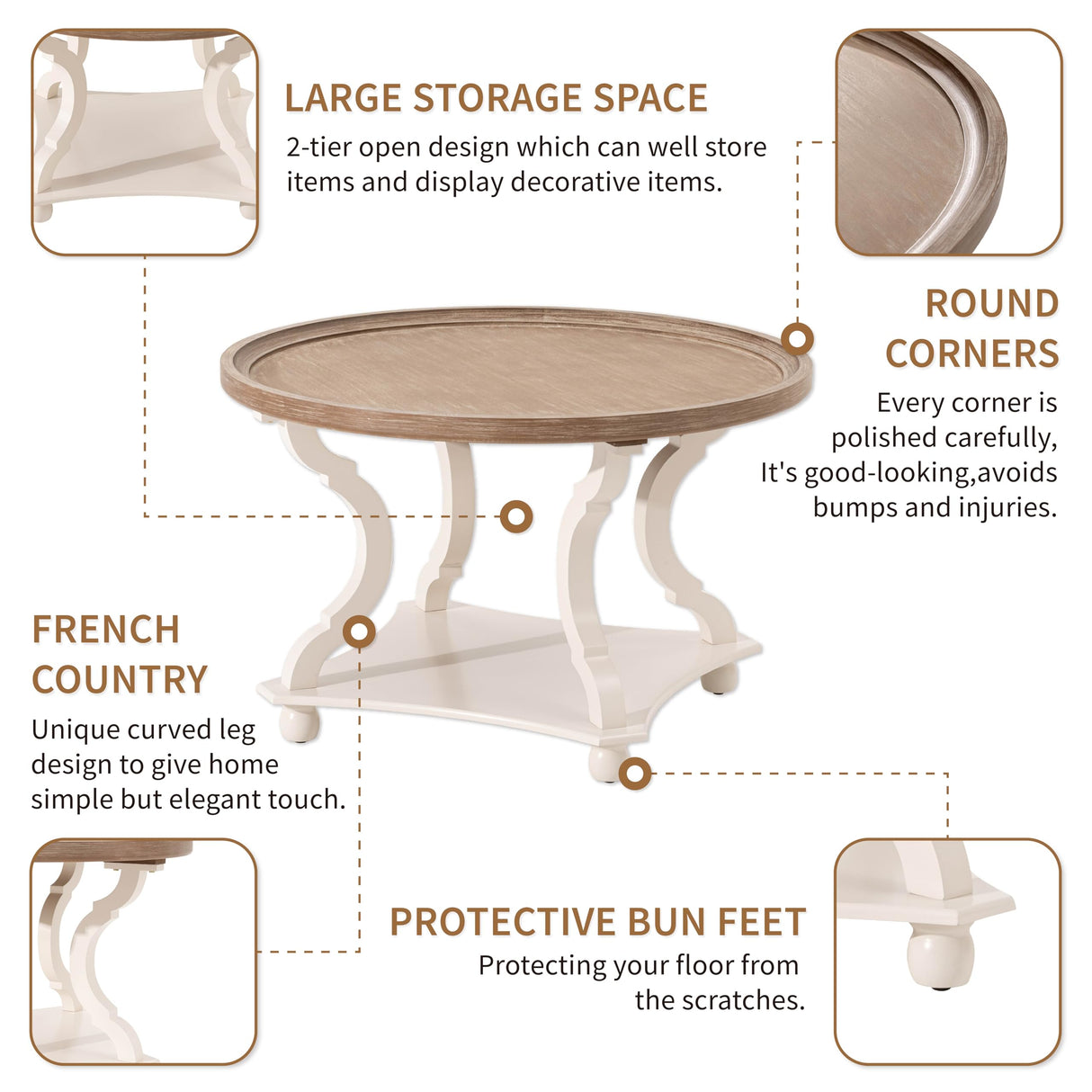 LARGE STORAGE SPACE
2-tier open design which can well store items and display decorative items.

ROUND CORNERS
Every corner is polished carefully, It's good-looking,avoids bumps and injuries.

FRENCH COUNTRY
Unique curved leg design to give home simple but elegant touch.

PROTECTIVE BUN FEET
Protecting your floor from the scratches.