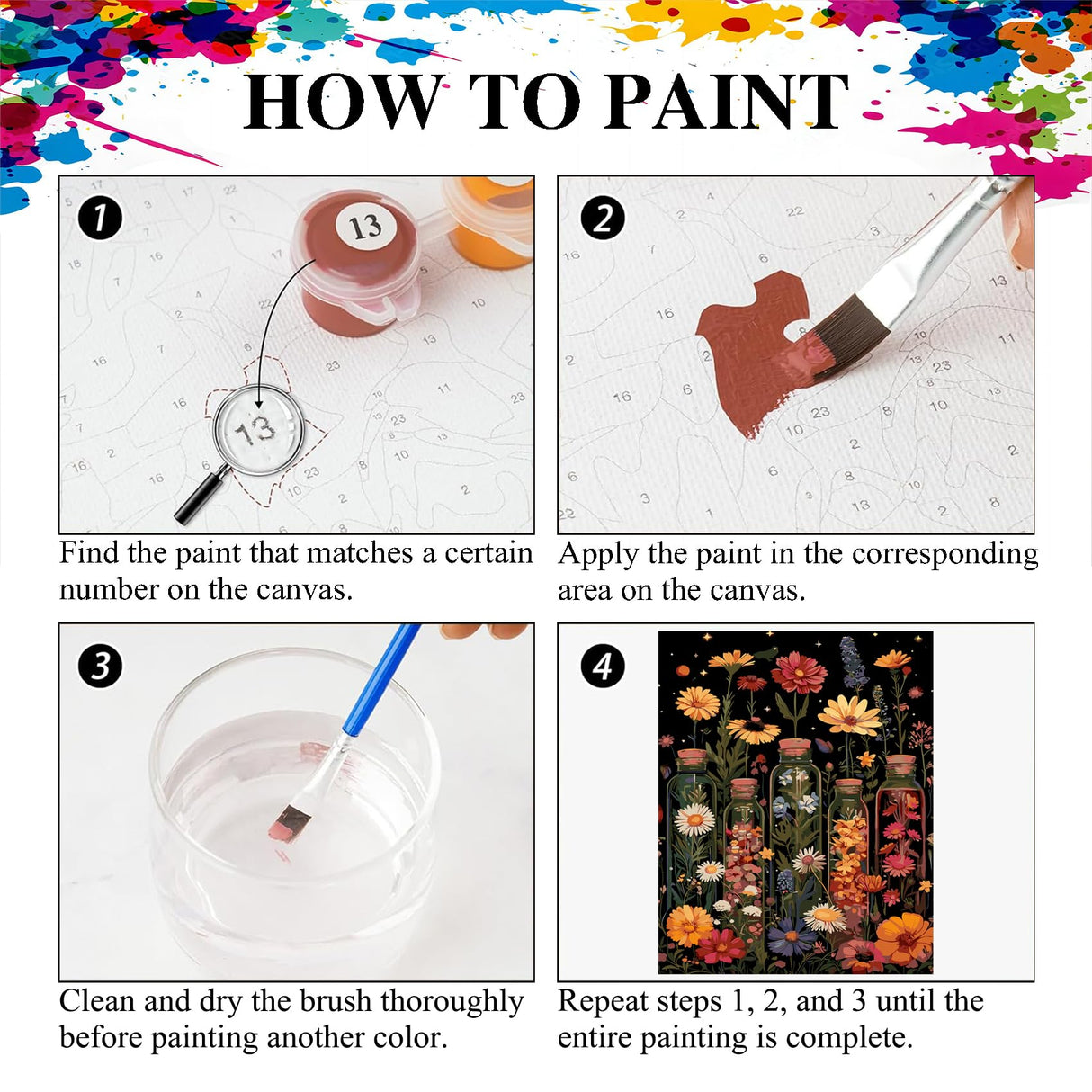 HOW TO PAINT

1

13

13

Find the paint that matches a certain number on the canvas.

2

Apply the paint in the corresponding area on the canvas.

3

Clean and dry the brush thoroughly before painting another color.

4

Repeat steps 1, 2, and 3 until the entire painting is complete.