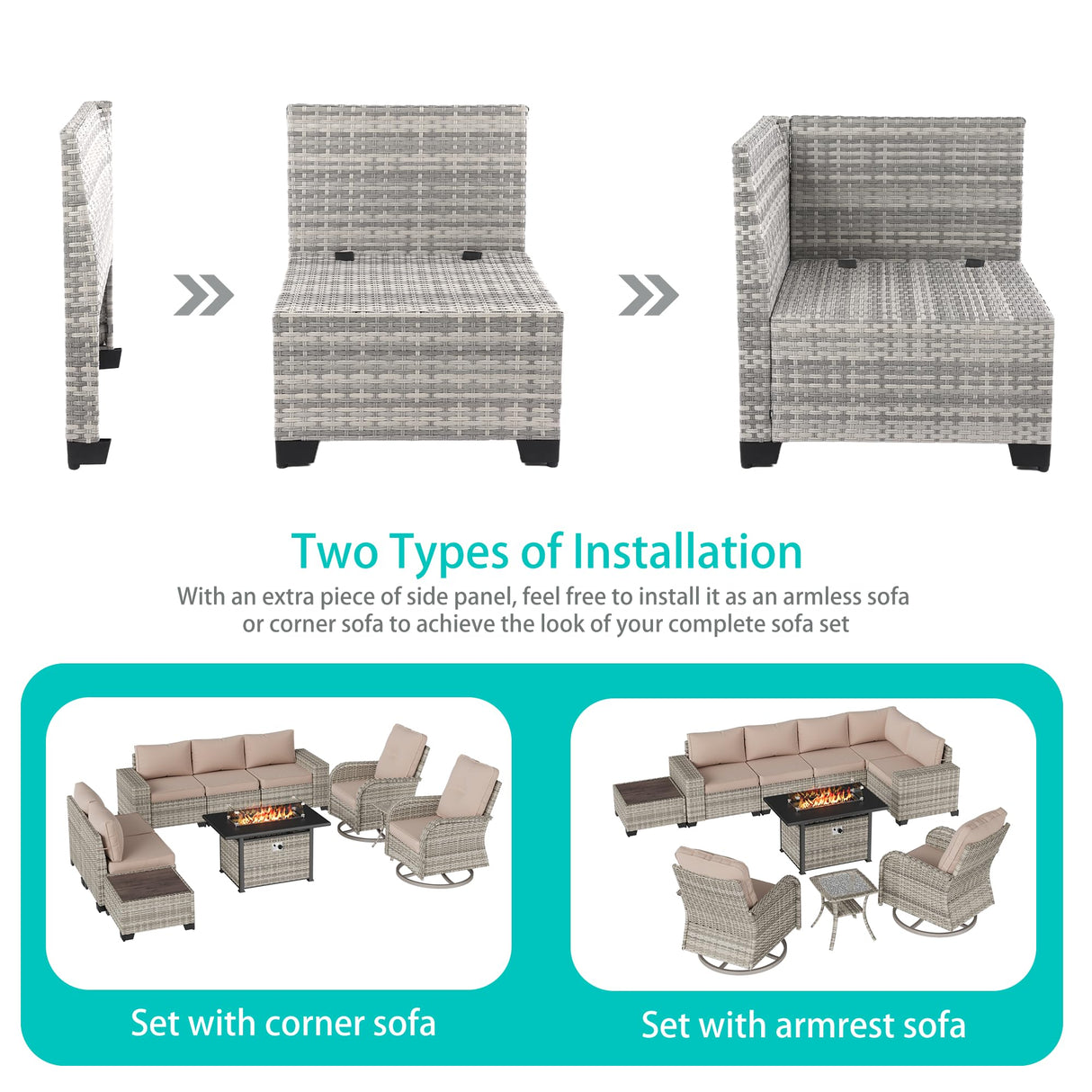 Two Types of Installation

With an extra piece of side panel, feel free to install it as an armless sofa or corner sofa to achieve the look of your complete sofa set

Set with corner sofa

Set with armrest sofa