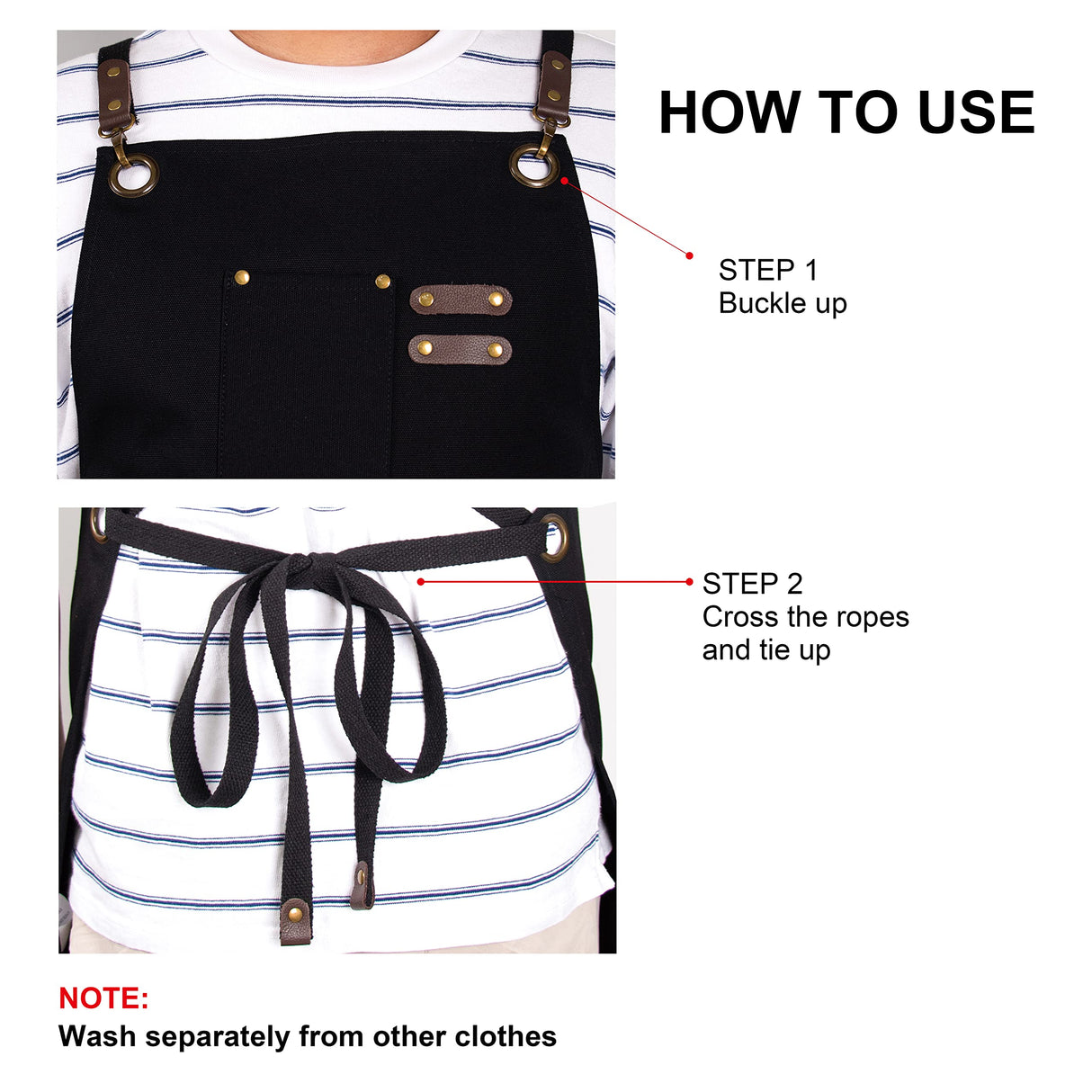 HOW TO USE

STEP 1
Buckle up

STEP 2
Cross the ropes and tie up

NOTE:
Wash separately from other clothes