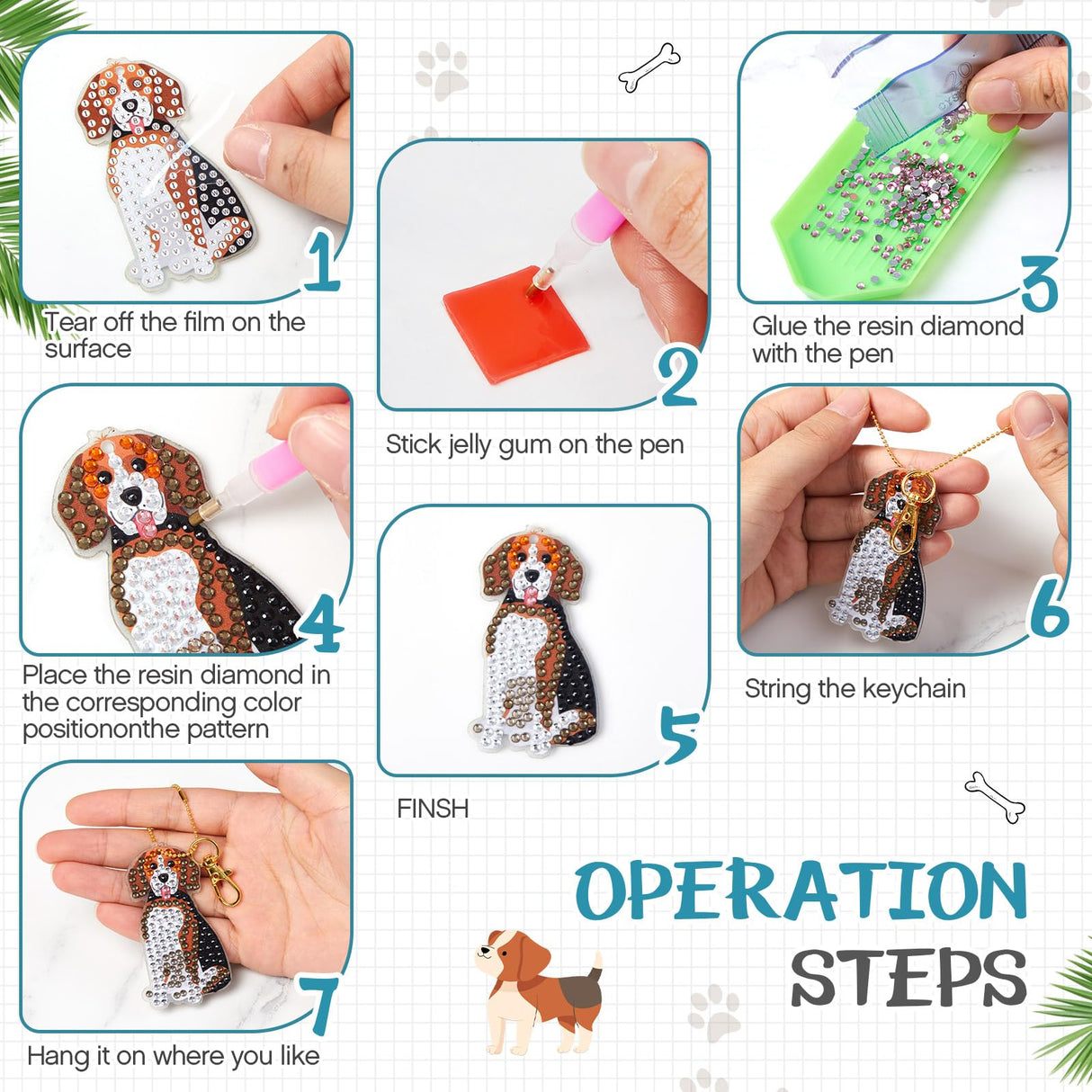 1
Tear off the film on the surface

2
Stick jelly gum on the pen

3
Glue the resin diamond with the pen

4
Place the resin diamond in the corresponding color positiononthe pattern

5
FINSH

6
String the keychain

7
Hang it on where you like

OPERATION STEPS