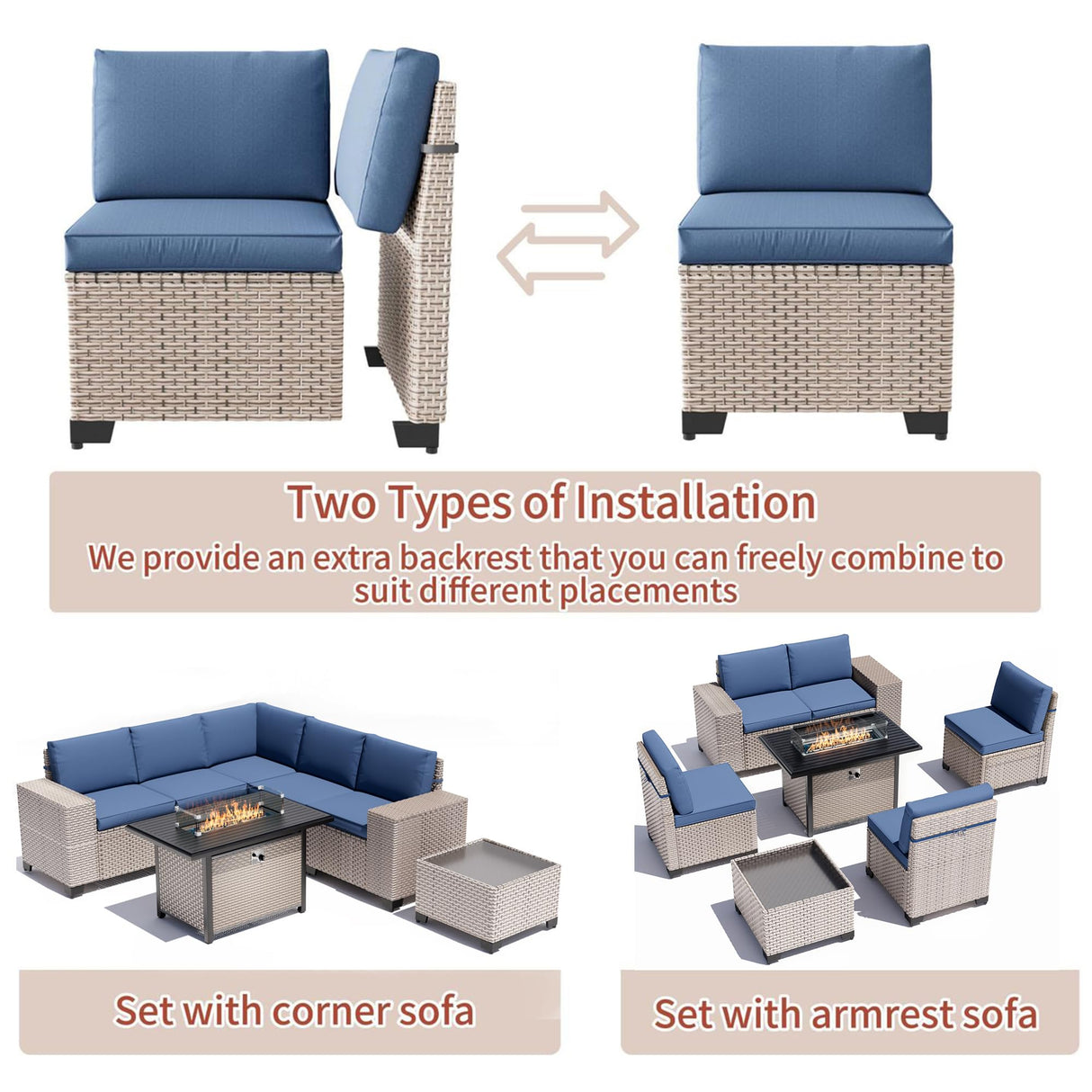 Two Types of Installation

We provide an extra backrest that you can freely combine to suit different placements

Set with corner sofa

Set with armrest sofa