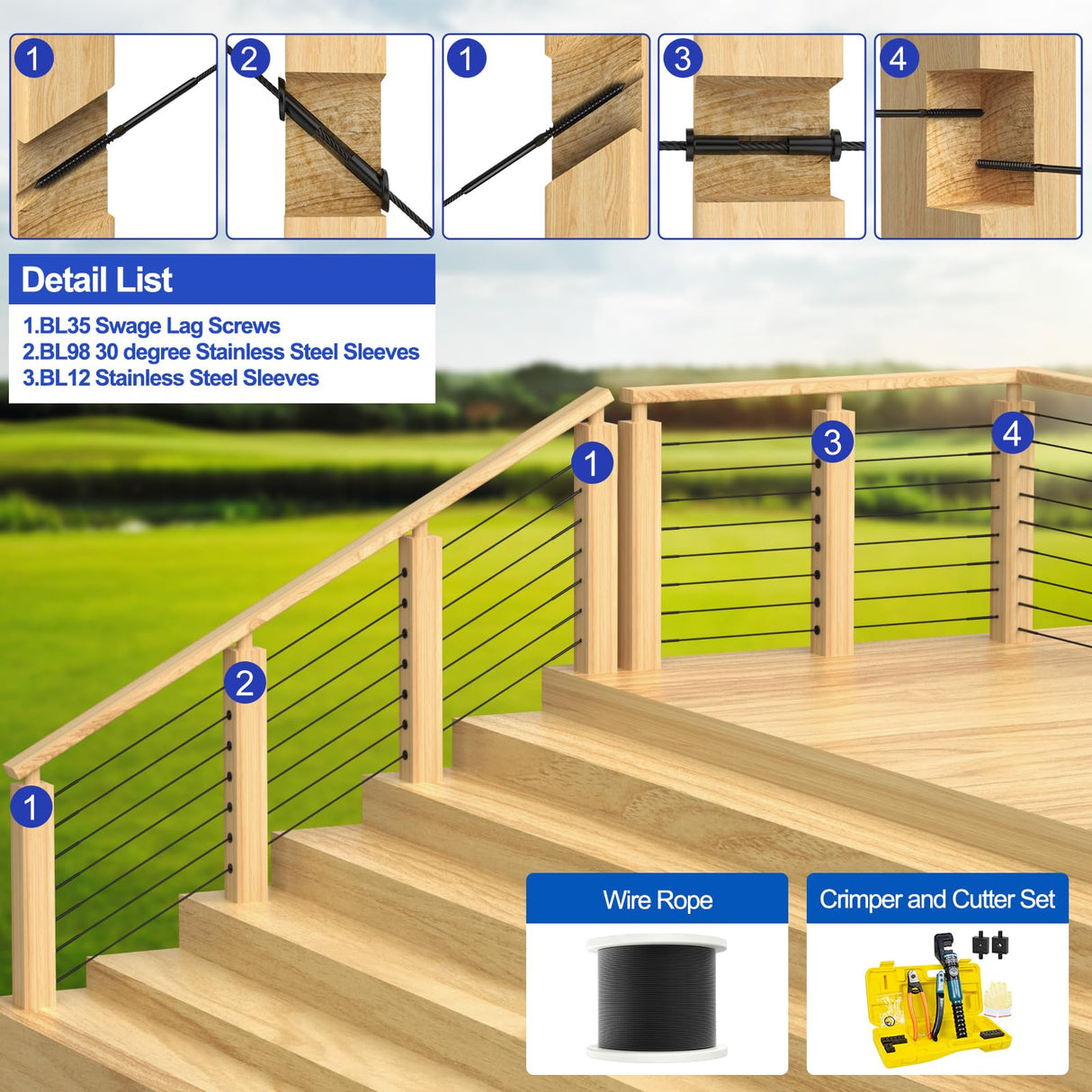 1
2
1
3
4

Detail List

1.BL35 Swage Lag Screws
2.BL98 30 degree Stainless Steel Sleeves
3.BL12 Stainless Steel Sleeves

1
3
4
2
1

Wire Rope

Crimper and Cutter Set