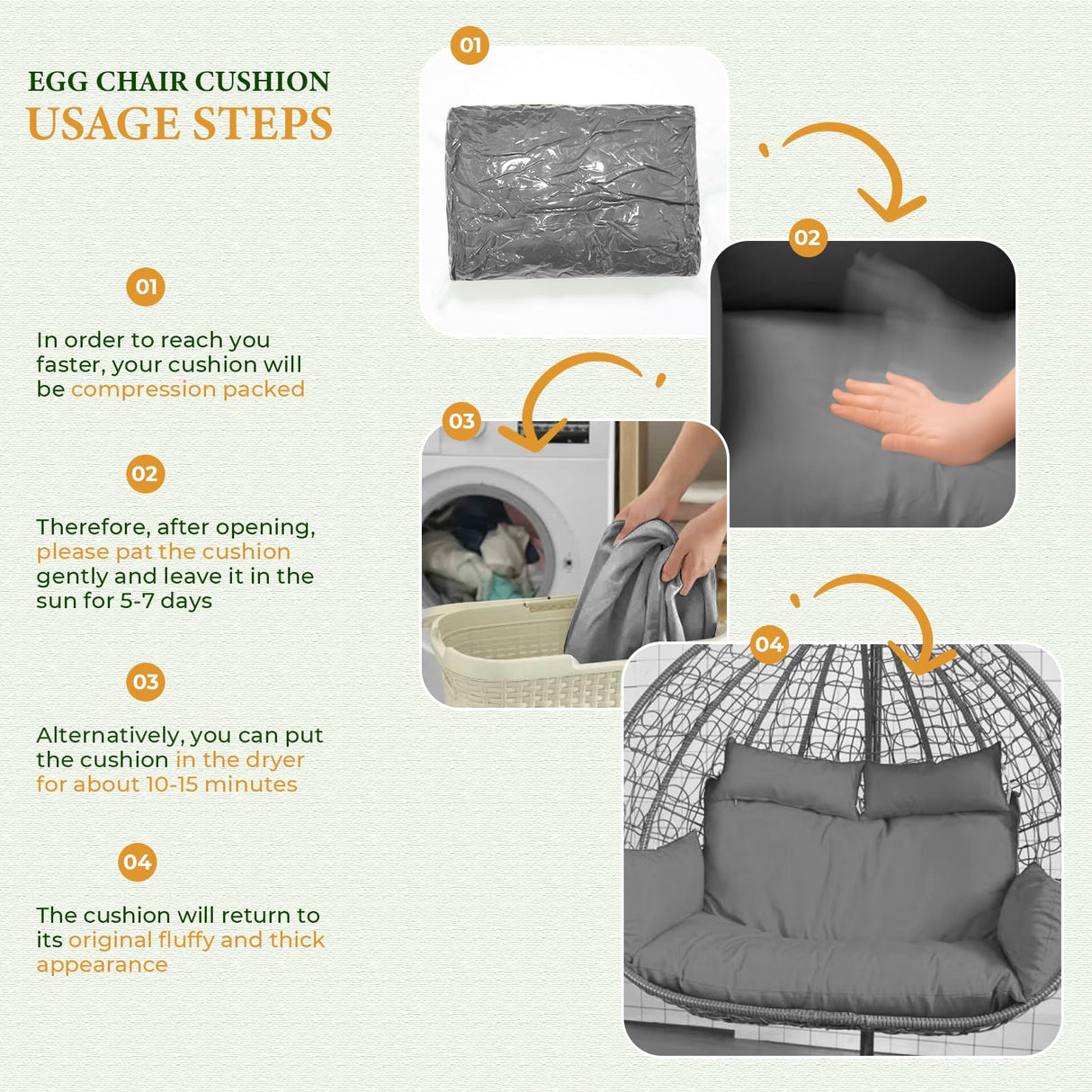 EGG CHAIR CUSHION
USAGE STEPS

01

In order to reach you faster, your cushion will be compression packed

02

Therefore, after opening, please pat the cushion gently and leave it in the sun for 5-7 days

03

Alternatively, you can put the cushion in the dryer for about 10-15 minutes

04

The cushion will return to its original fluffy and thick appearance

01

02

03

04