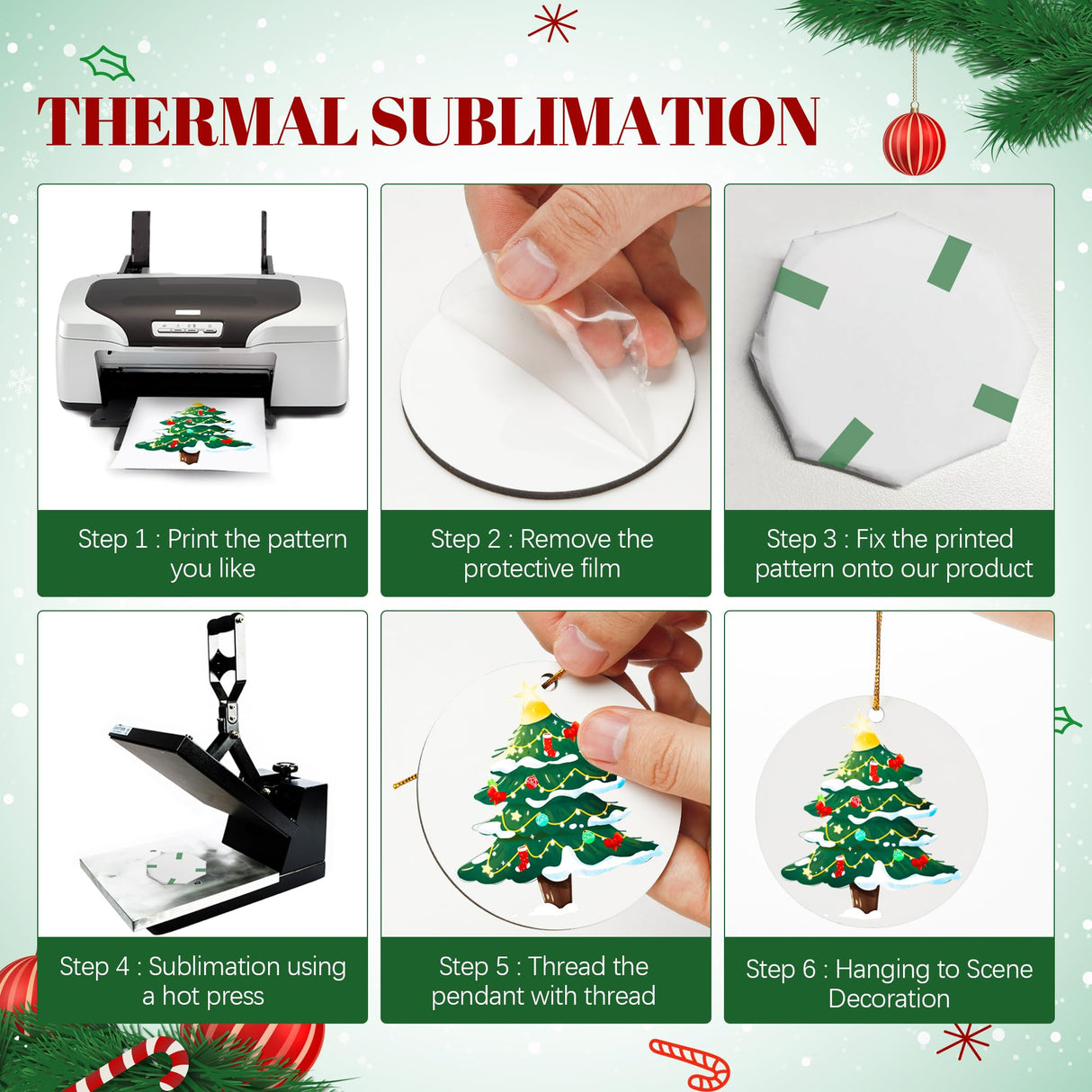 THERMAL SUBLIMATION

Step 1 : Print the pattern you like

Step 2 : Remove the protective film

Step 3 : Fix the printed pattern onto our product

Step 4 : Sublimation using a hot press

Step 5 : Thread the pendant with thread

Step 6 : Hanging to Scene Decoration