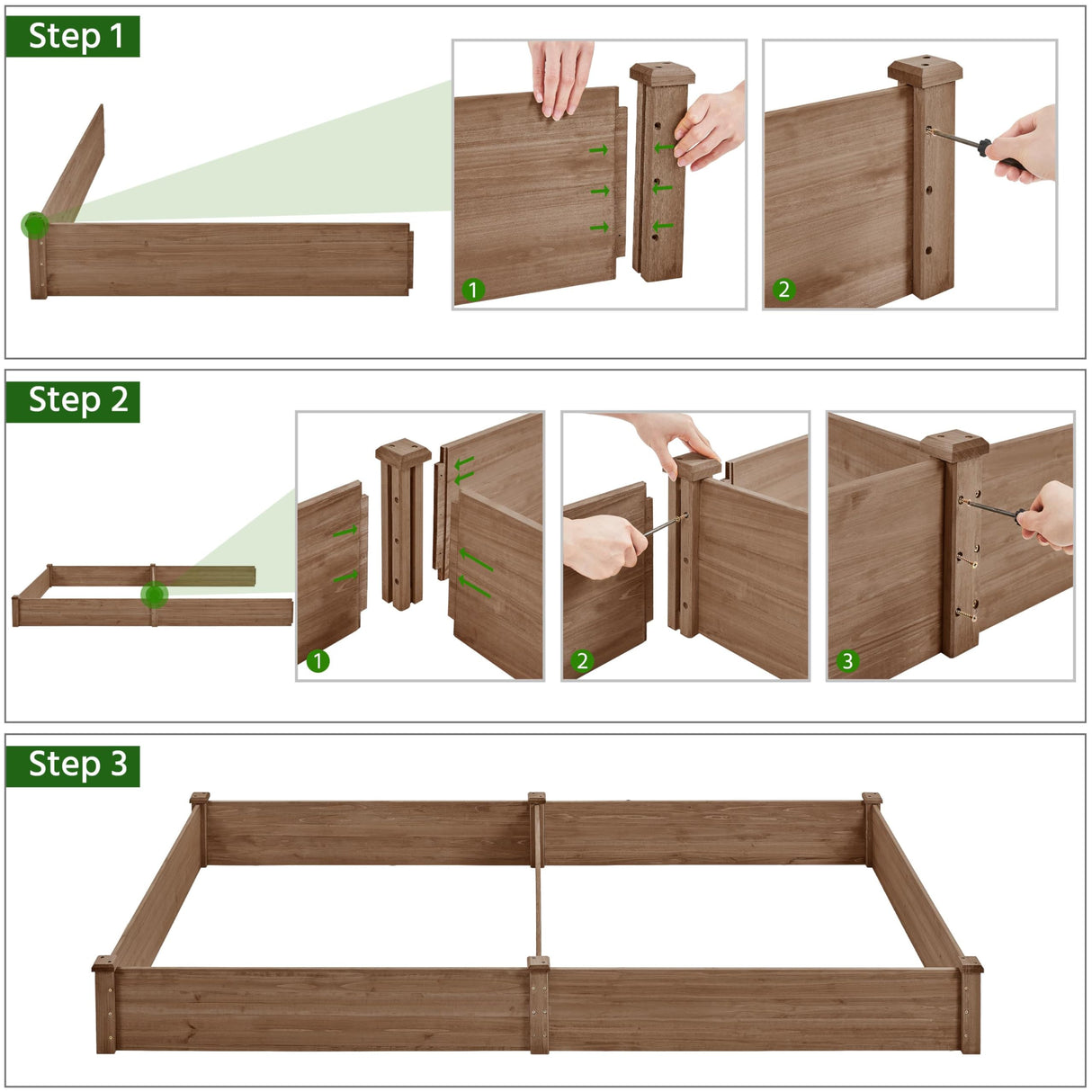 Step 1

1

2

Step 2

1

2

3

Step 3