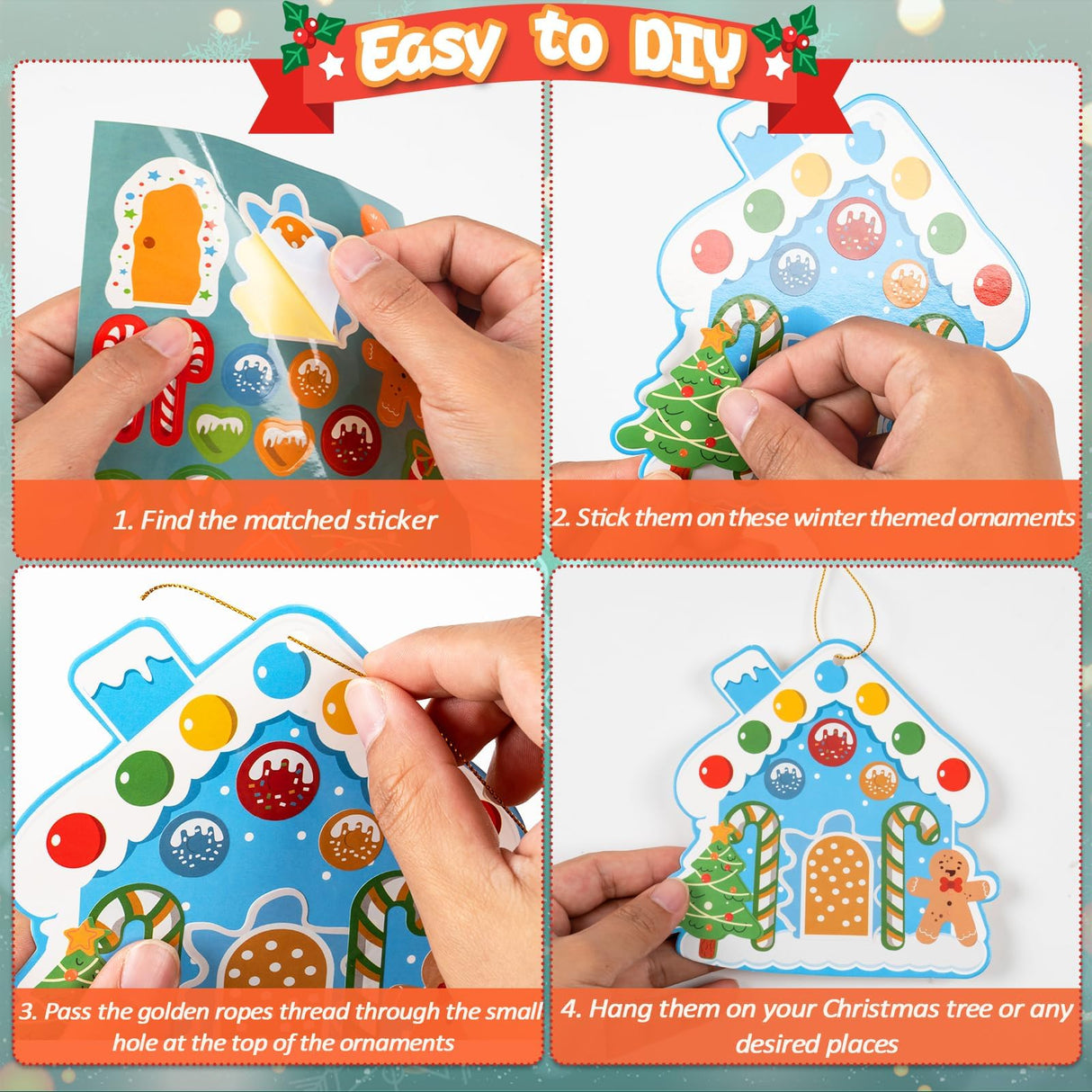 Easy to DIY

1. Find the matched sticker

2. Stick them on these winter themed ornaments

3. Pass the golden ropes thread through the small hole at the top of the ornaments

4. Hang them on your Christmas tree or any desired places