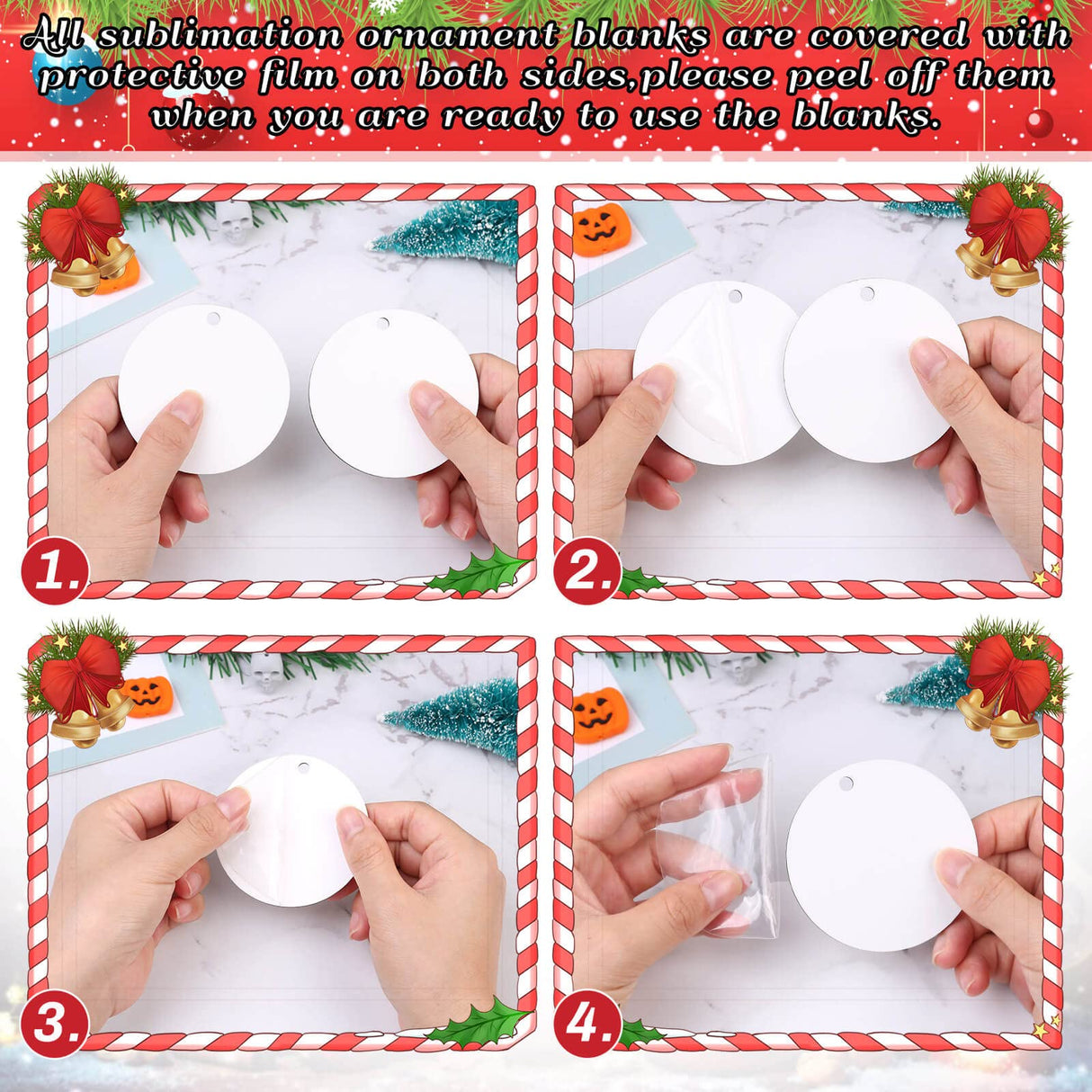 All sublimation ornament blanks are covered with protective film on both sides,please peel off them when you are ready to use the blanks.

1.

2.

3.

4.