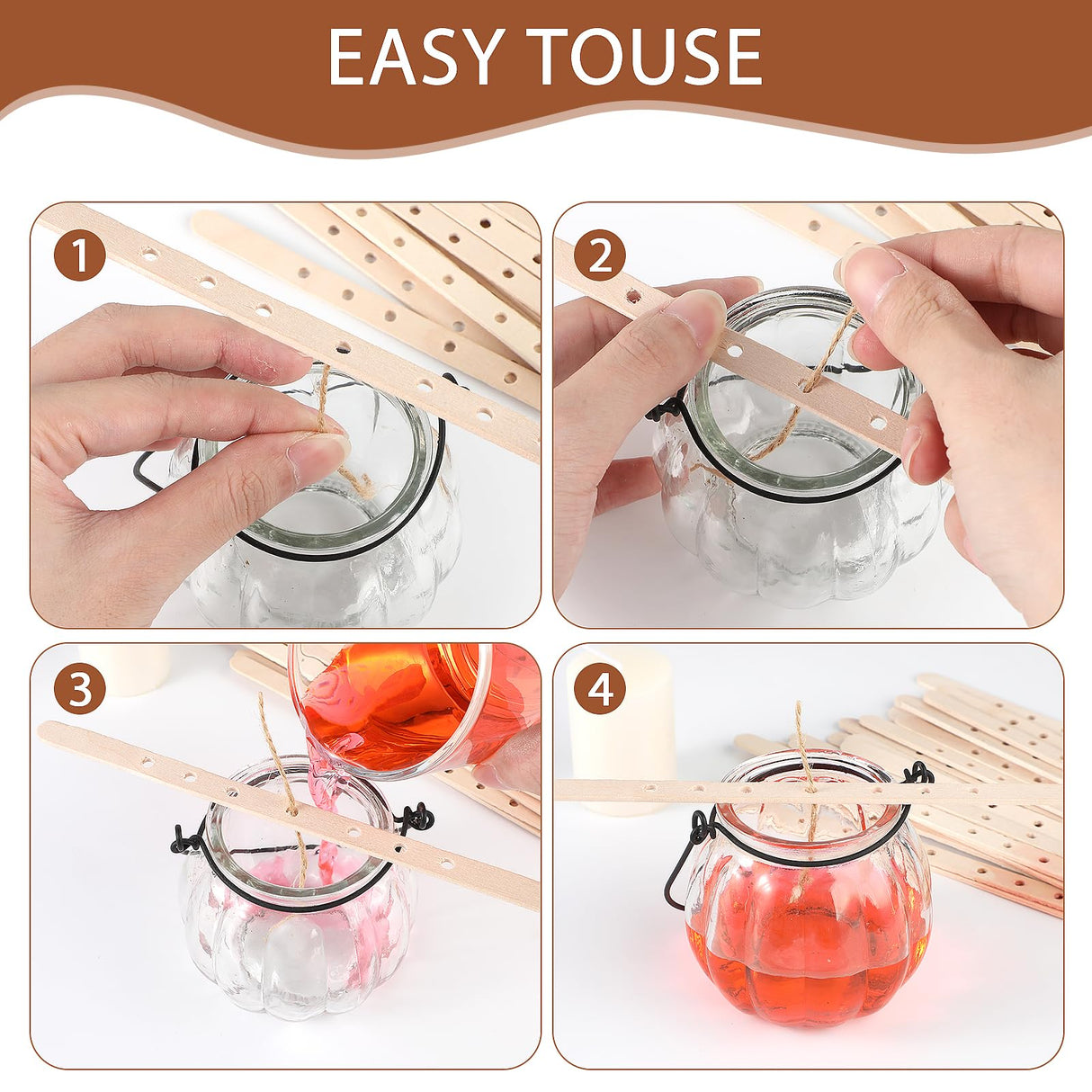 EASY TOUSE

1

2

3

4