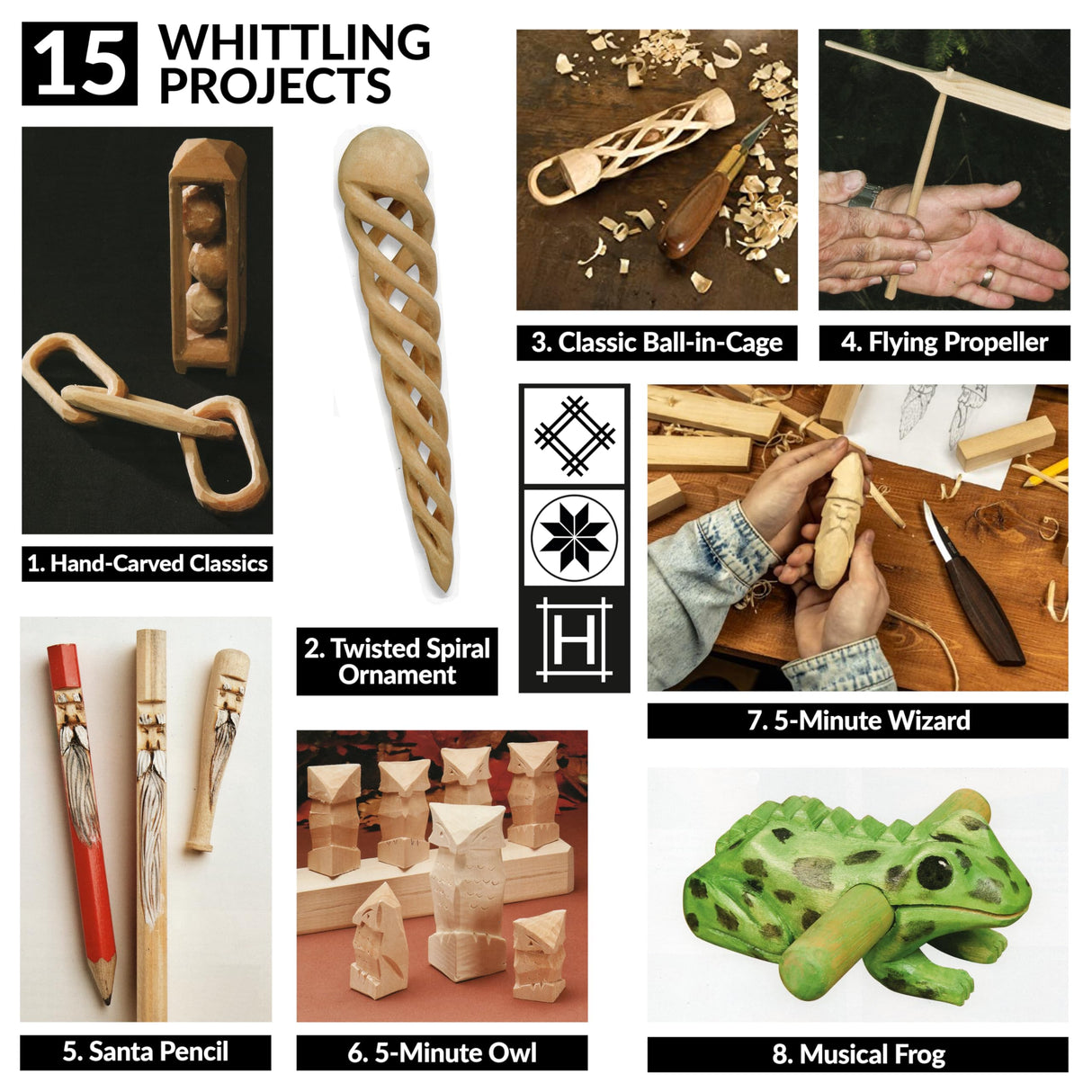 15 WHITTLING PROJECTS

1. Hand-Carved Classics

2. Twisted Spiral Ornament

3. Classic Ball-in-Cage

4. Flying Propeller

H

7. 5-Minute Wizard

5. Santa Pencil

6. 5-Minute Owl

8. Musical Frog